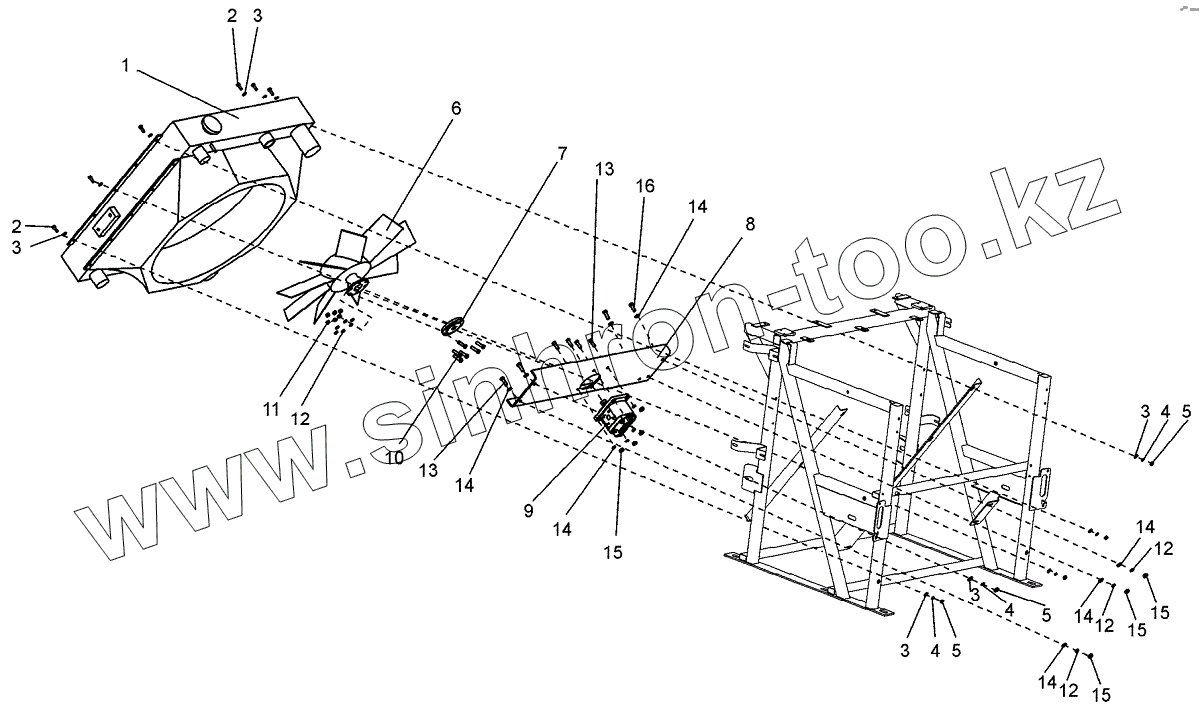 2 3
1
6
7
13
16
14
8
2
3
11
12
10
13
14
9
14
15
3 4 5
14
12
14 12 15
15
3
4
5
3 4 5
14 12 15
www.sinhron-too.kz