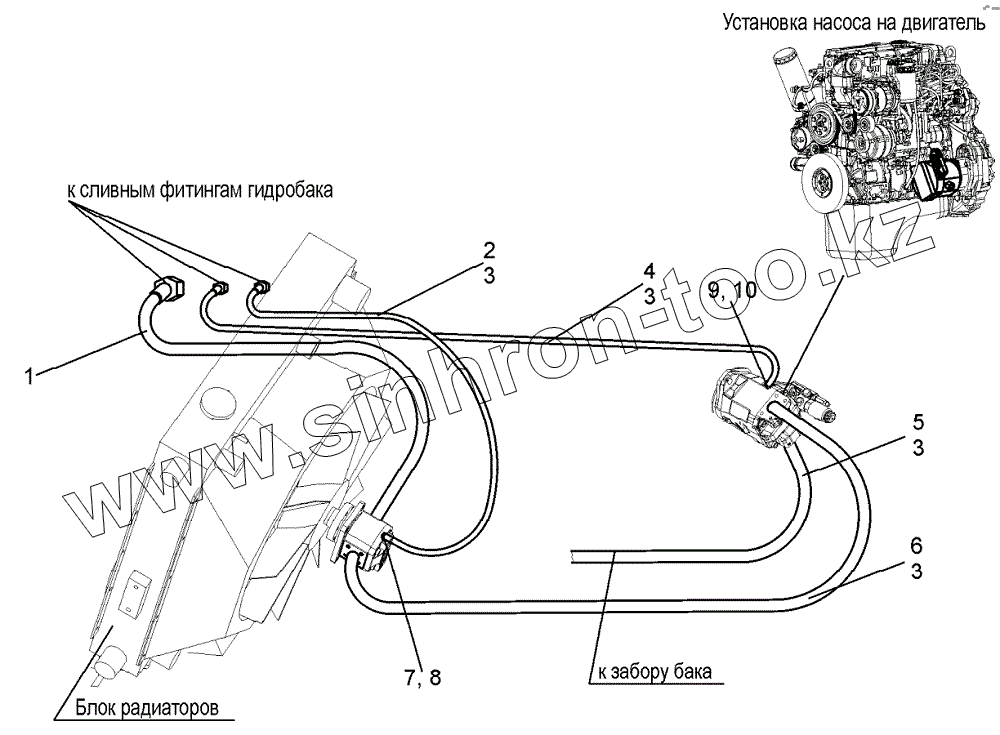 Установка насоса на двигатель

к сливным фитингам гидробака

2
3
4
3
9, 10
1
5
3
6
3
7, 8
к забору бака
Блок радиаторов

www.sinhron-too.kz