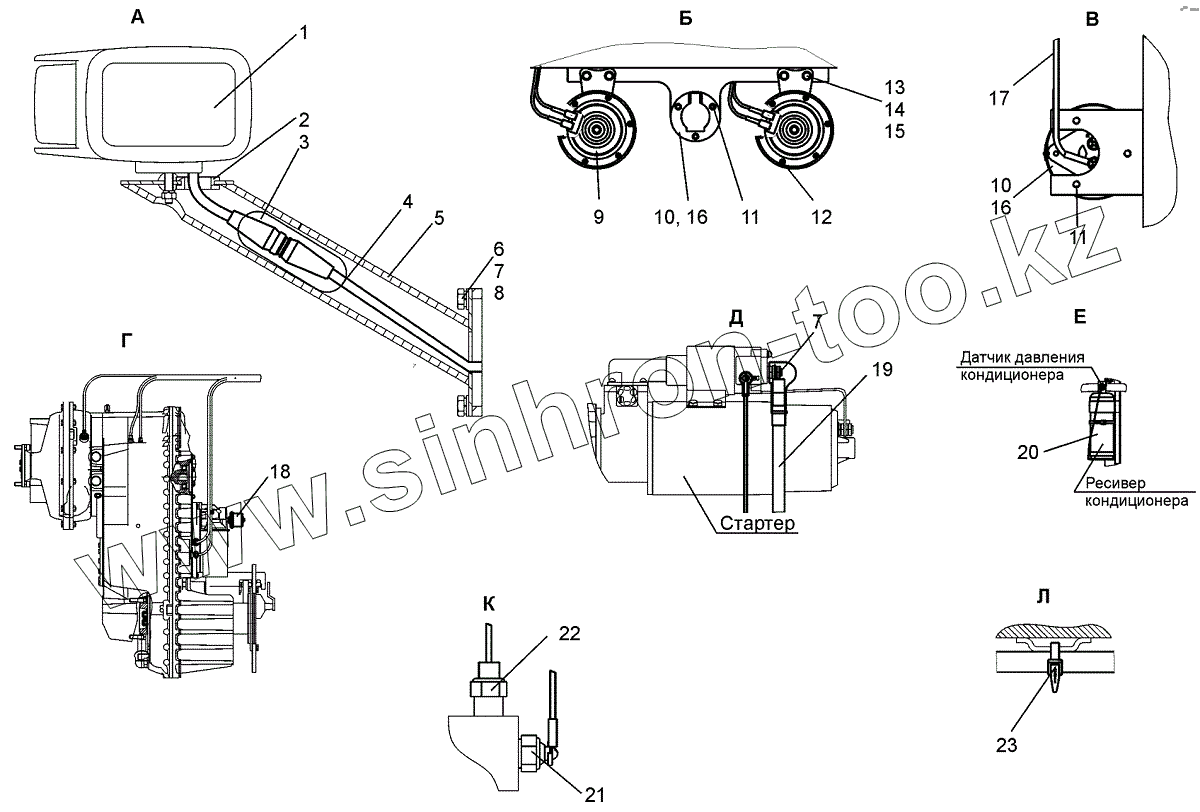 А
1
2
3
4
5
6
7
8
Б
13
14
15
9
10, 16
11
12
В
17
10
16
11
Г
18
Д
7
19
Стартер
Е
Датчик давления кондиционера
20
Ресивер кондиционера
К
22
21
Л
23
www.sinhron-too.kz