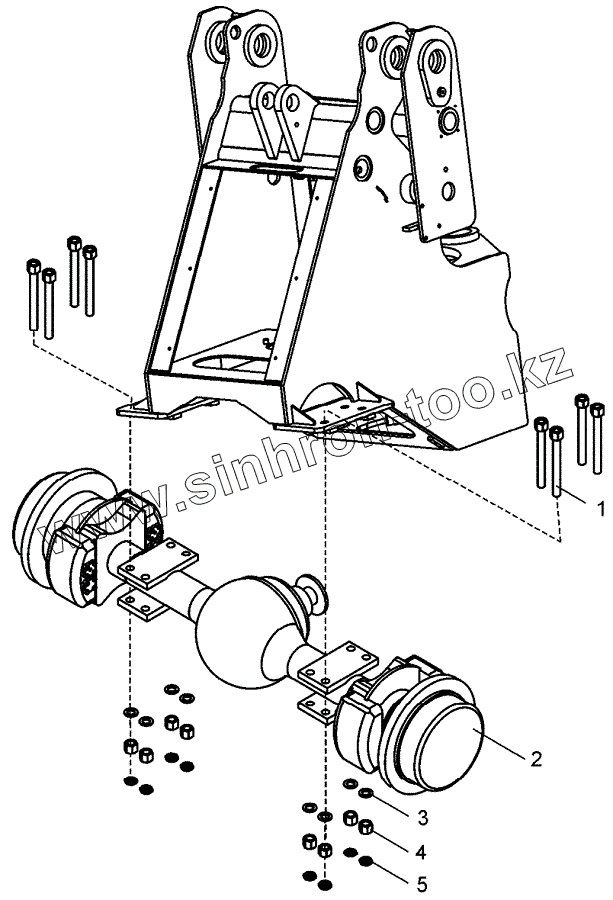 www.sinhron-too.kz
1
2
3
4
5