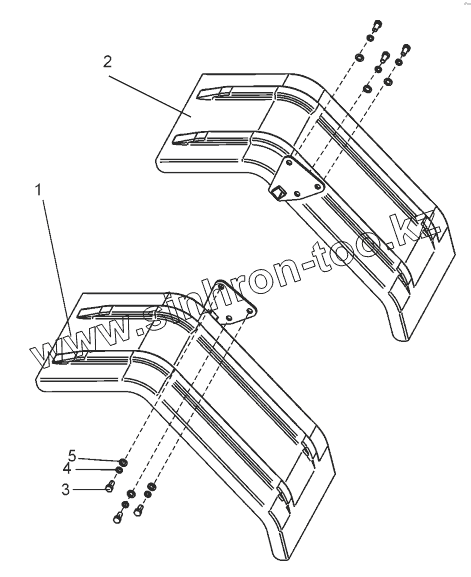 2
1
www.sinhron-too.kz
5
4
3