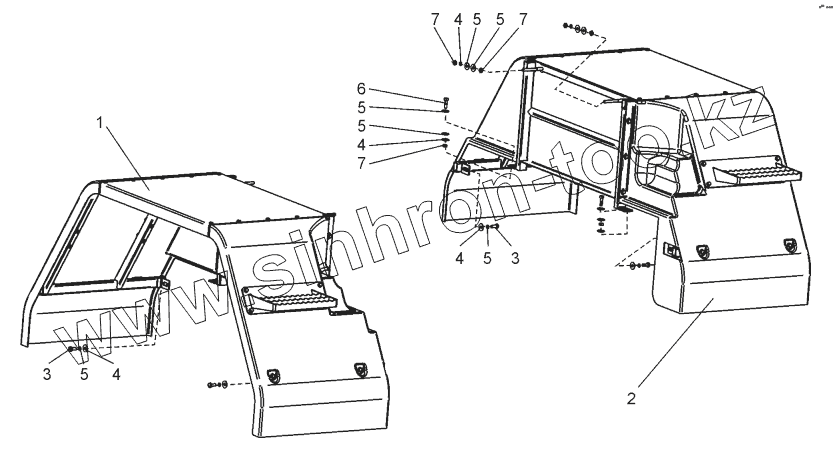 7 4 5 5 7

6
5
5
4
7

1

4 5 3

3 5 4

2

www.sinhron-top.kz