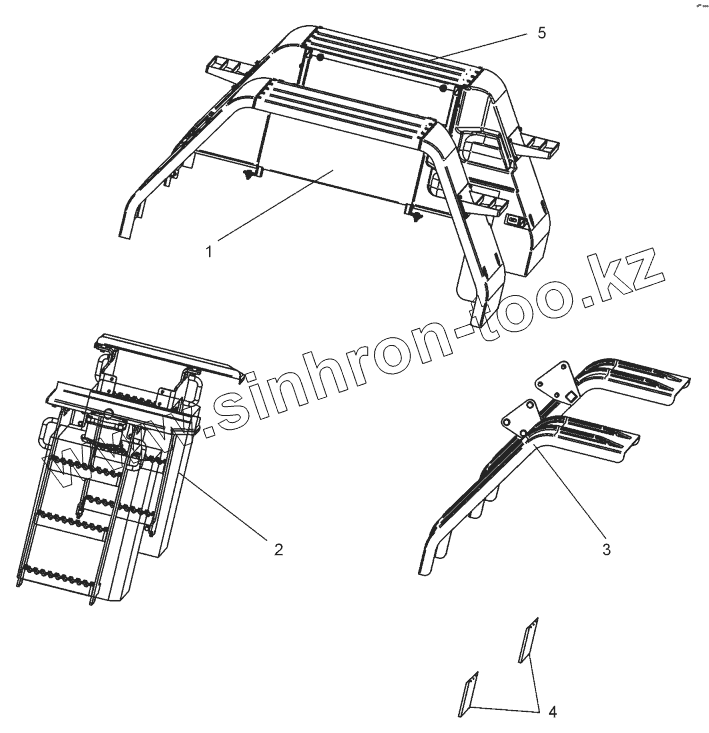 5

1

www.sinhron-too.kz

2

3

4