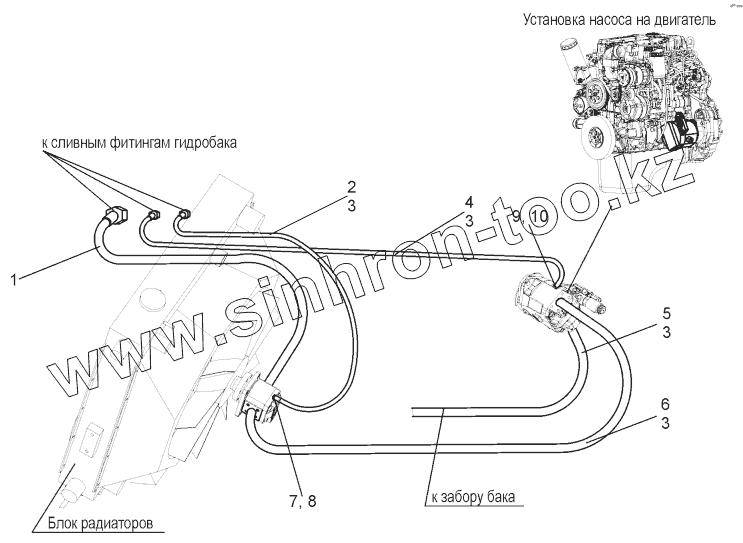 Установка насоса на двигатель

к сливным фитингам гидробака

2
3

4
3

9, 10

1

5
3

6
3

7, 8

к забору бака

Блок радиаторов

www.sinhron-too.kz