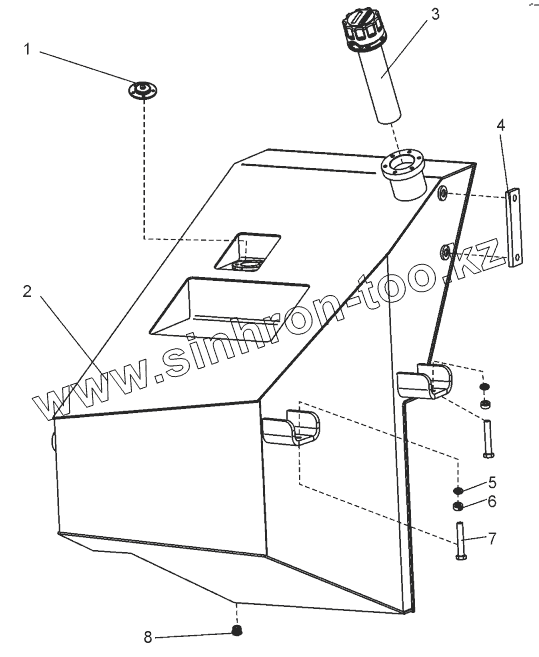 1
3
4
2
www.sinhron-too.kz
5
6
7
8