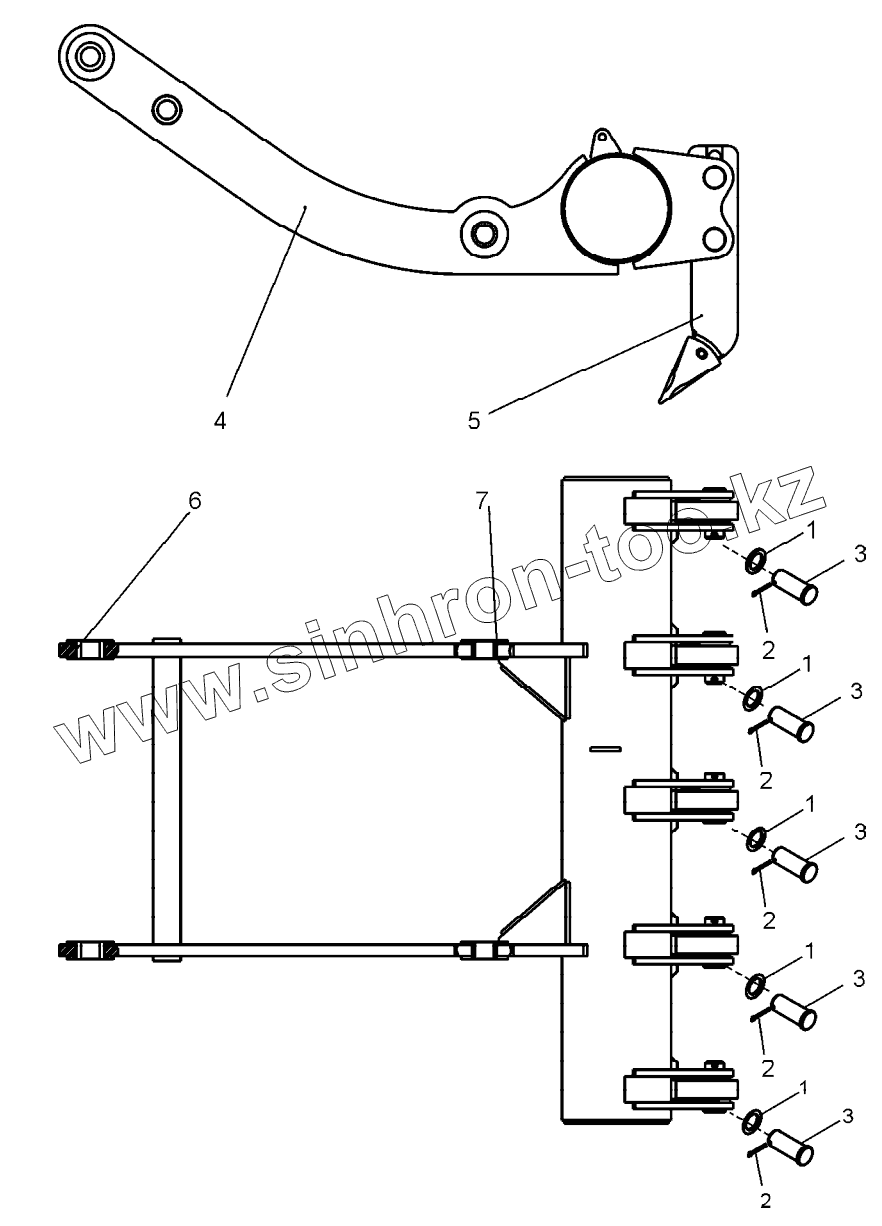 4
5
6
7
www.sinhron-too.kz
1
3
2
1
3
2
1
3
2
1
3
2
1
3
2