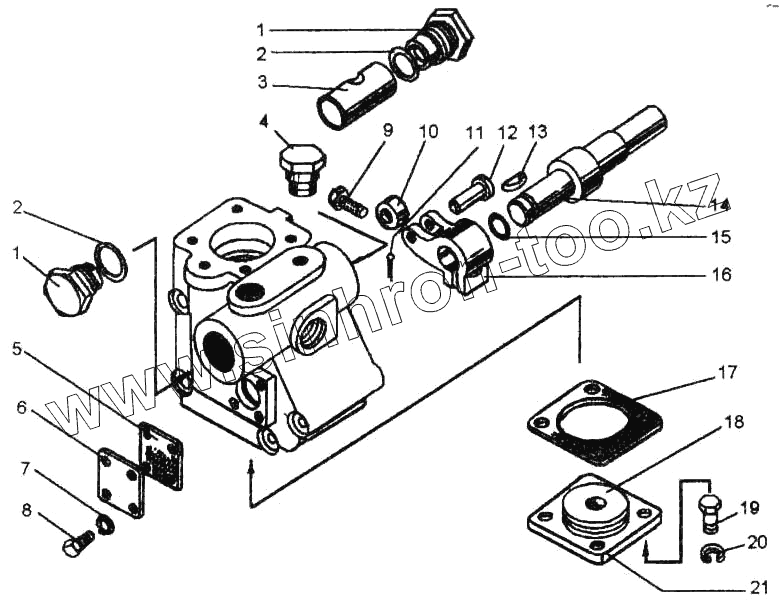 1
2
3
4
9
10
11
12
13
14
15
16
2
1
5
6
7
8
17
18
19
20
21
www.sinhron-too.kz