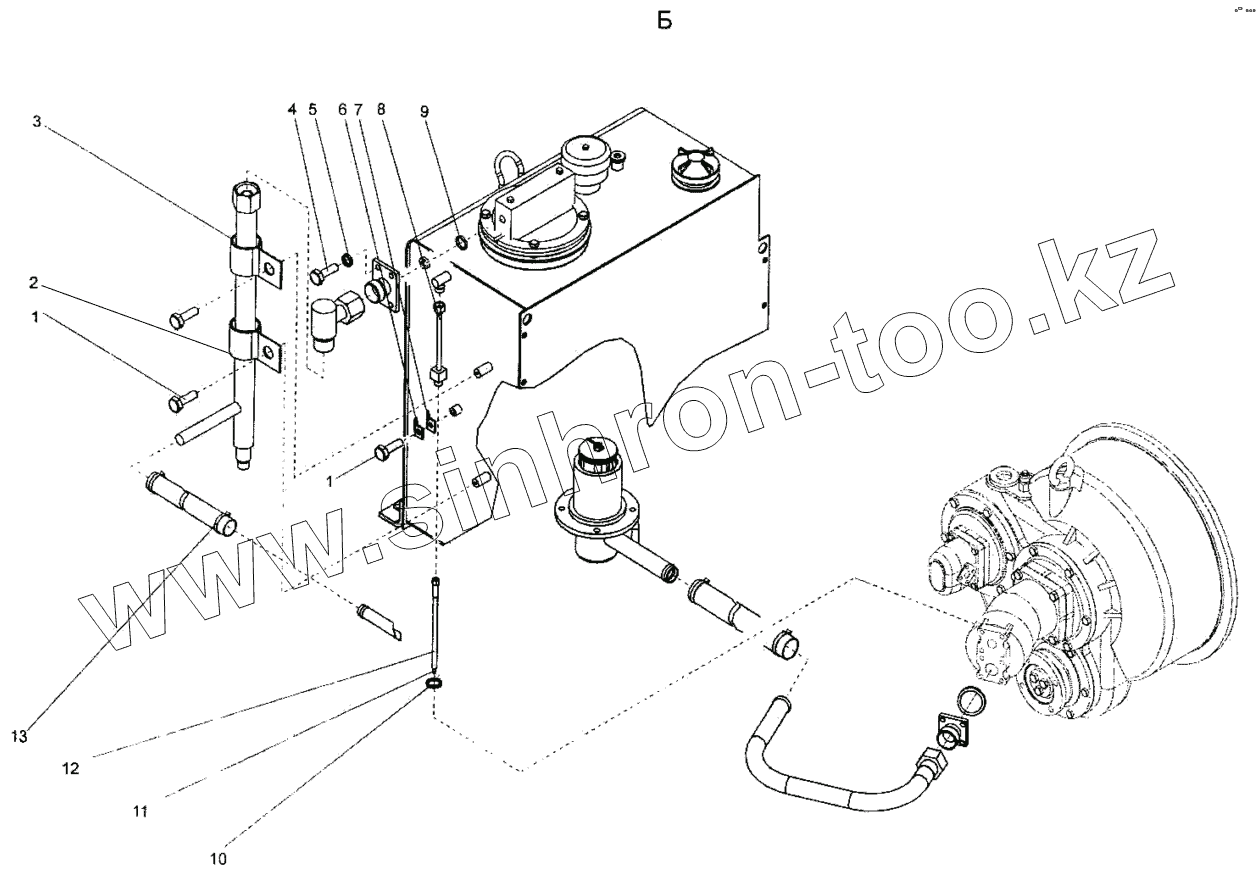 Б

3
2
1
4 5 6 7 8 9
1
13
12
11
10

www.sinbron-too.kz