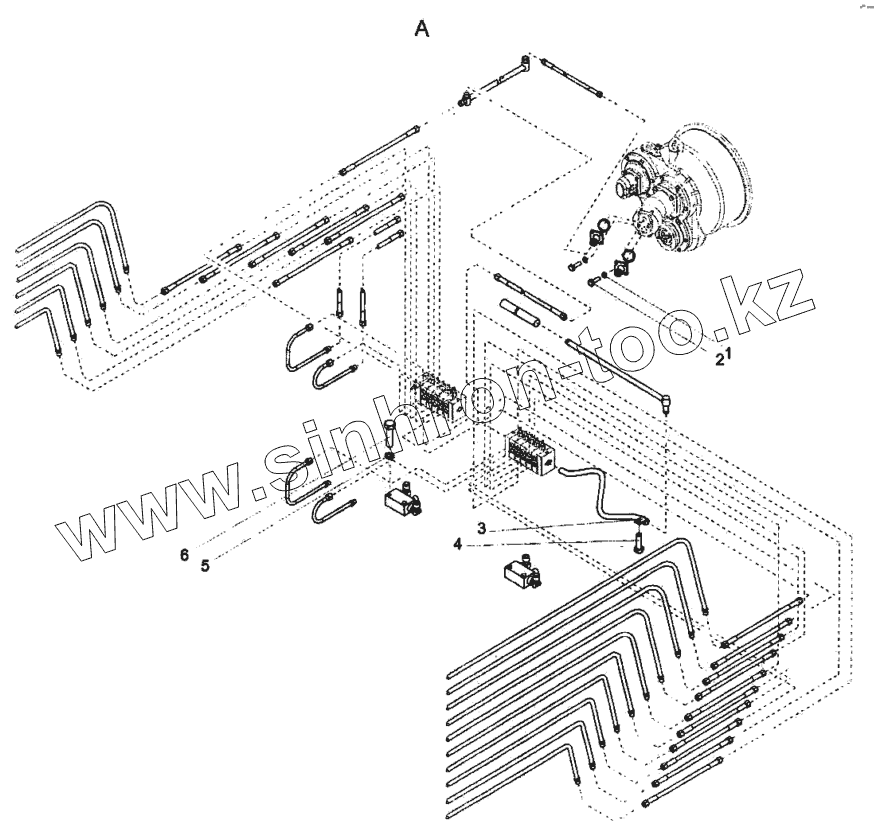 A

www.sinhron-too.kz

2
1
3
4
6
5