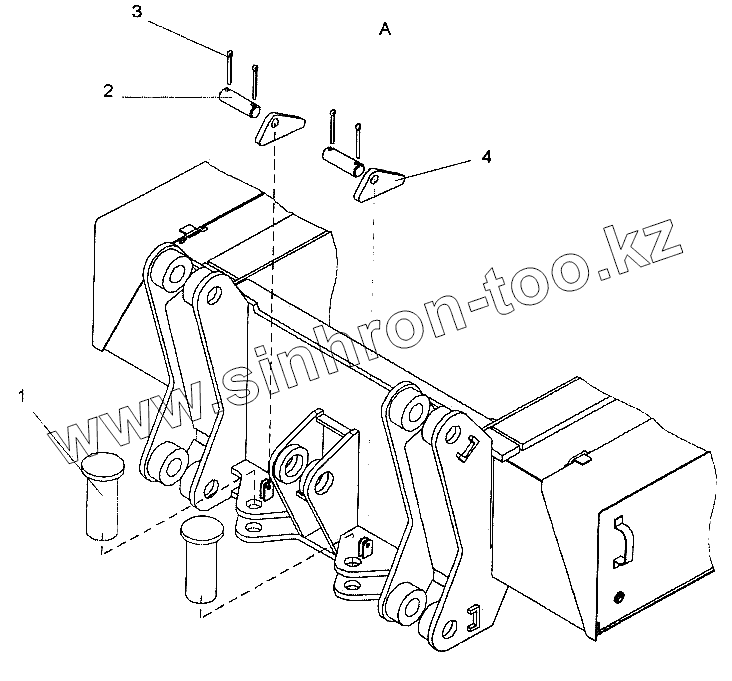 3
A
2
4
www.sinhron-too.kz
1