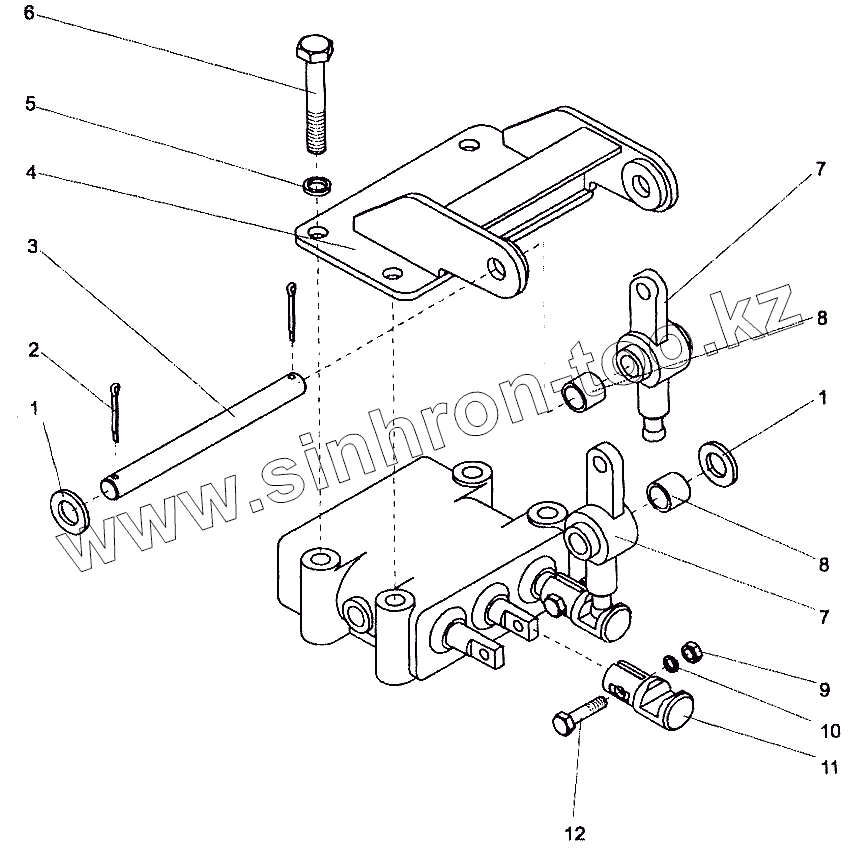 6
5
4
3
2
1
7
8
1
8
7
9
10
11
12
www.sinhron-too.kz