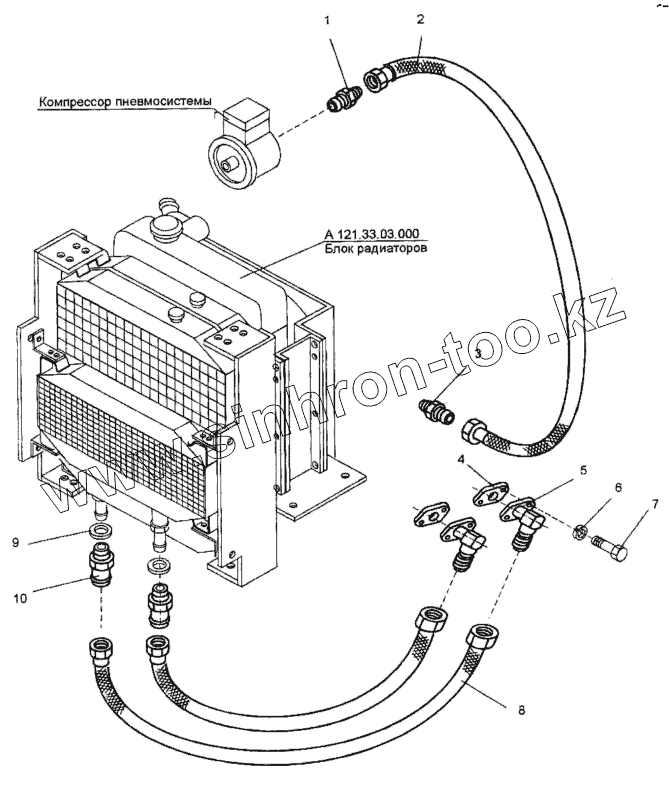 1
2
Компрессор пневмосистемы
А 121.33.03.000
Блок радиаторов
www.sinhron-too.kz
3
4
5
6
7
9
10
8