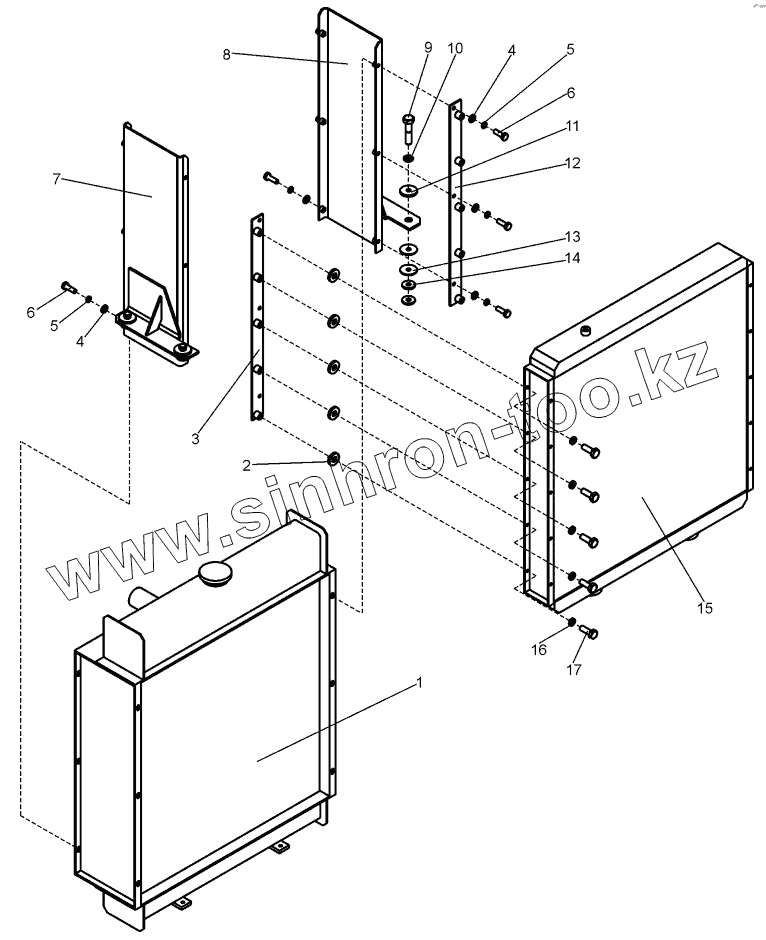 8
9
10
4
5
6
11
12
7
13
14
6
5
4
3
2
www.sinhron-too.kz
15
16
17
1