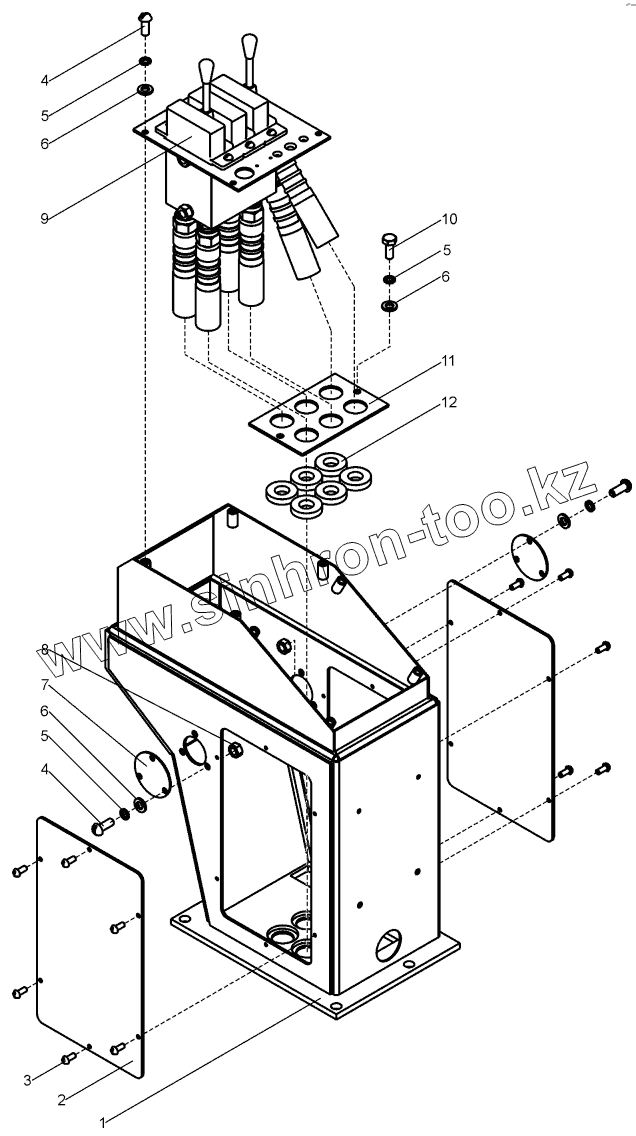 4
5
6
9
10
5
6
11
12
www.sinhron-too.kz
8
7
6
5
4
3
2
1