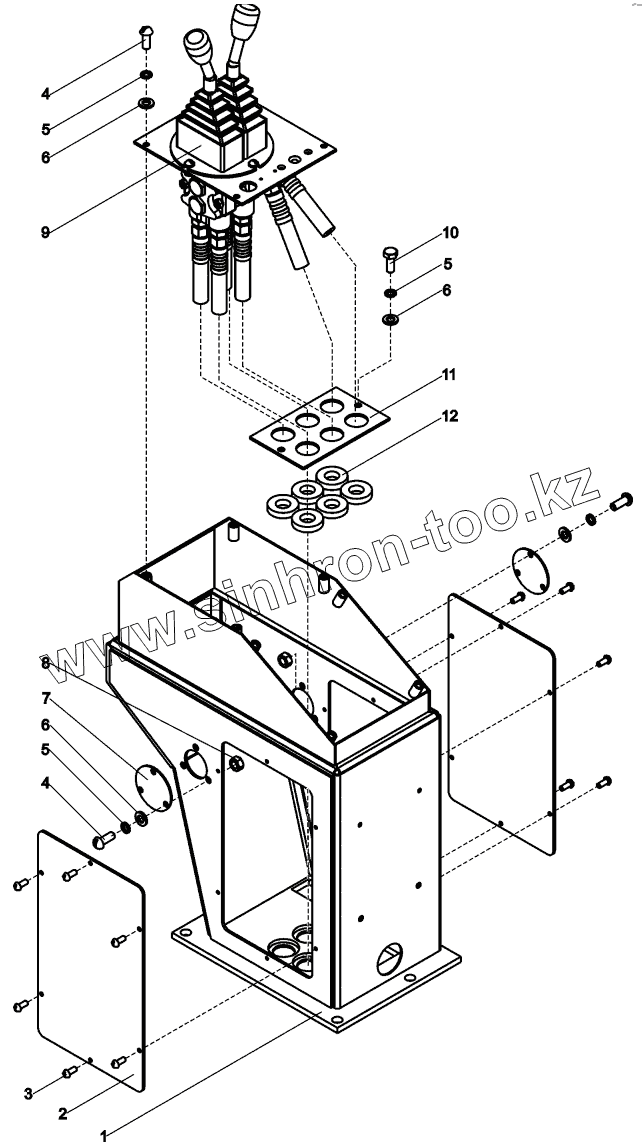 4
5
6
9
10
5
6
11
12
www.sinhron-too.kz
8
7
6
5
4
3
2
1