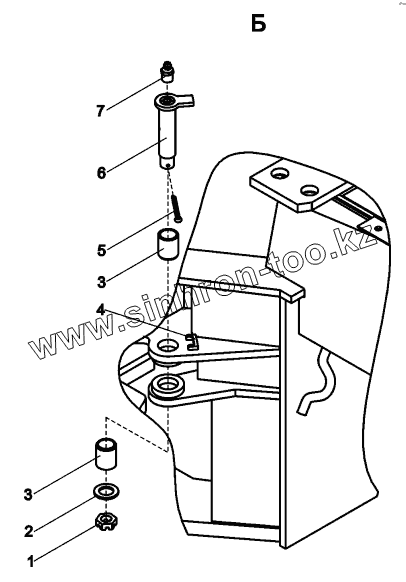 Б

7

6

5

3

4

www.simtron-too.kz

3

2

1