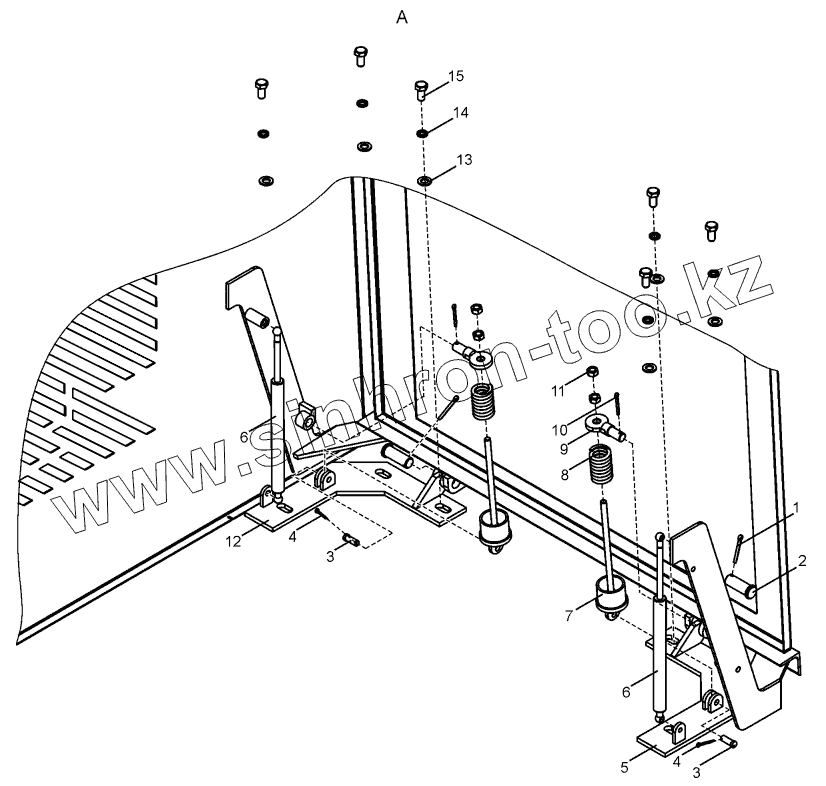 A

15

14

13

www.sinhron-too.kz

11

10

9

8

6

12

4

3

1

2

7

6

5

4

3