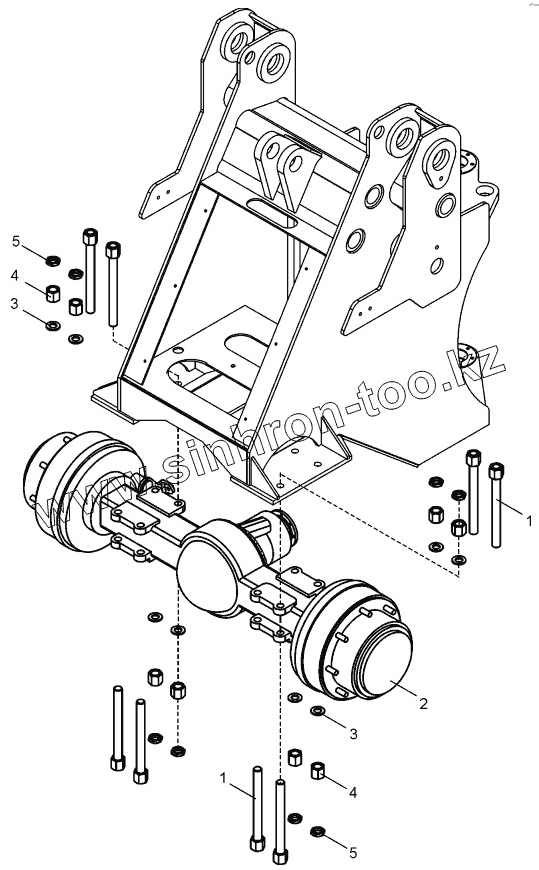 5
4
3
www.sinhron-too.kz
1
2
3
1
4
5