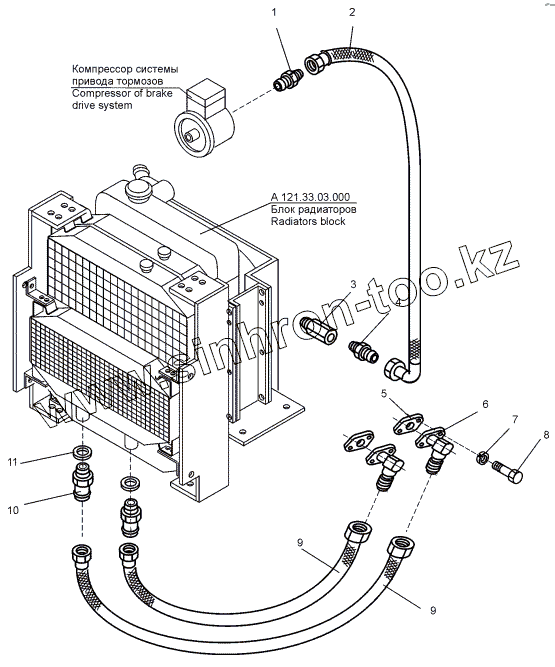 1
2
Компрессор системы привода тормозов
Compressor of brake drive system
А 121.33.03.000
Блок радиаторов
Radiators block
www.sinhron-too.kz
3
4
5
6
7
8
11
10
9
9