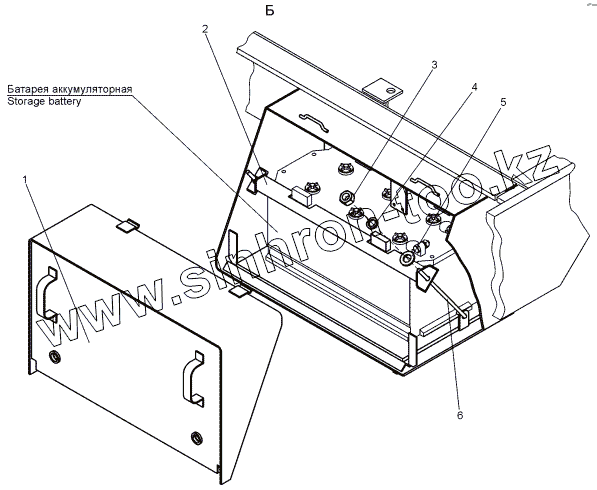 Б

2

3

4

5

Батарея аккумуляторная
Storage battery

1

6

www.sinhron-too.kz