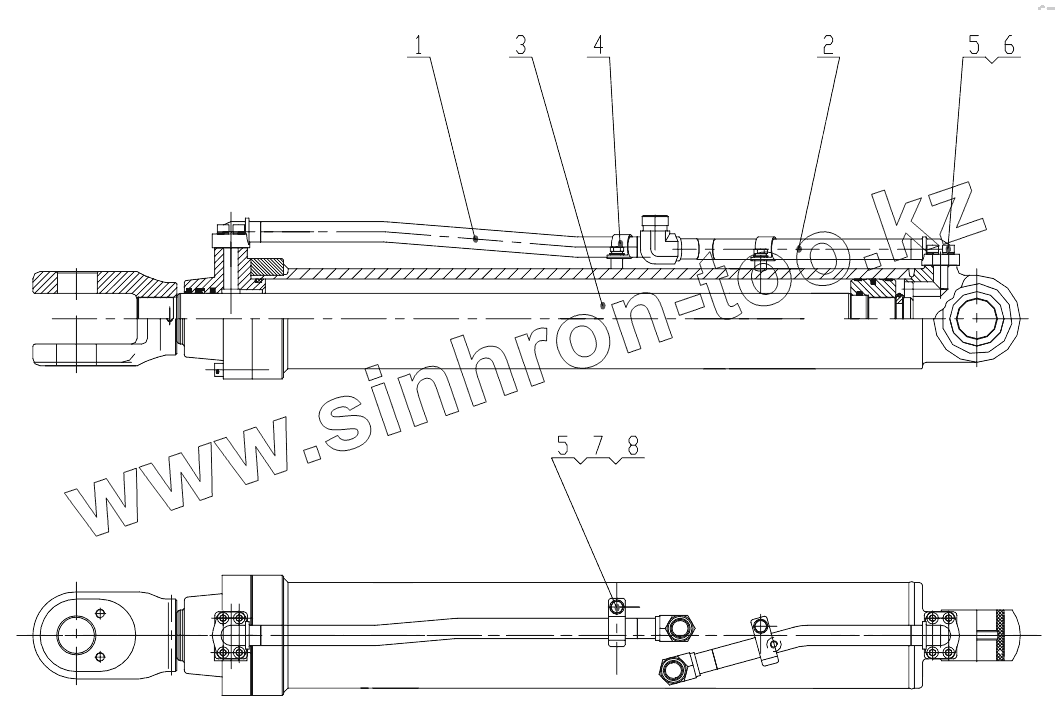 1 3 4 2 5 6

www.sinhron-too.kz

5 7 8