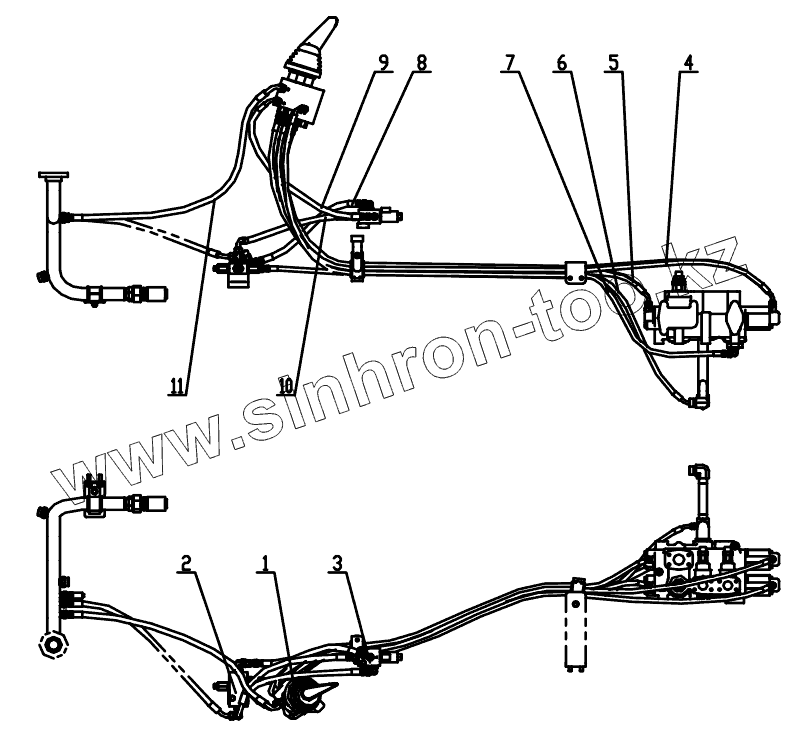 9
8
7
6
5
4
11
10
www.sinhron-too.kz
2
1
3