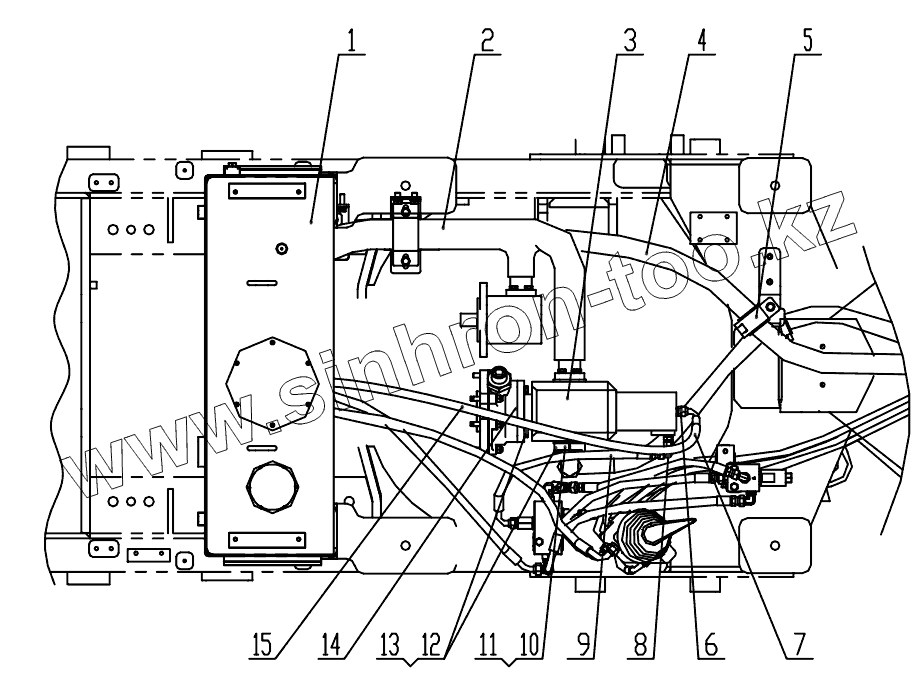 1
2
3
4
5
www.sinhron-too.kz
15
14
13
12
11
10
9
8
6
7