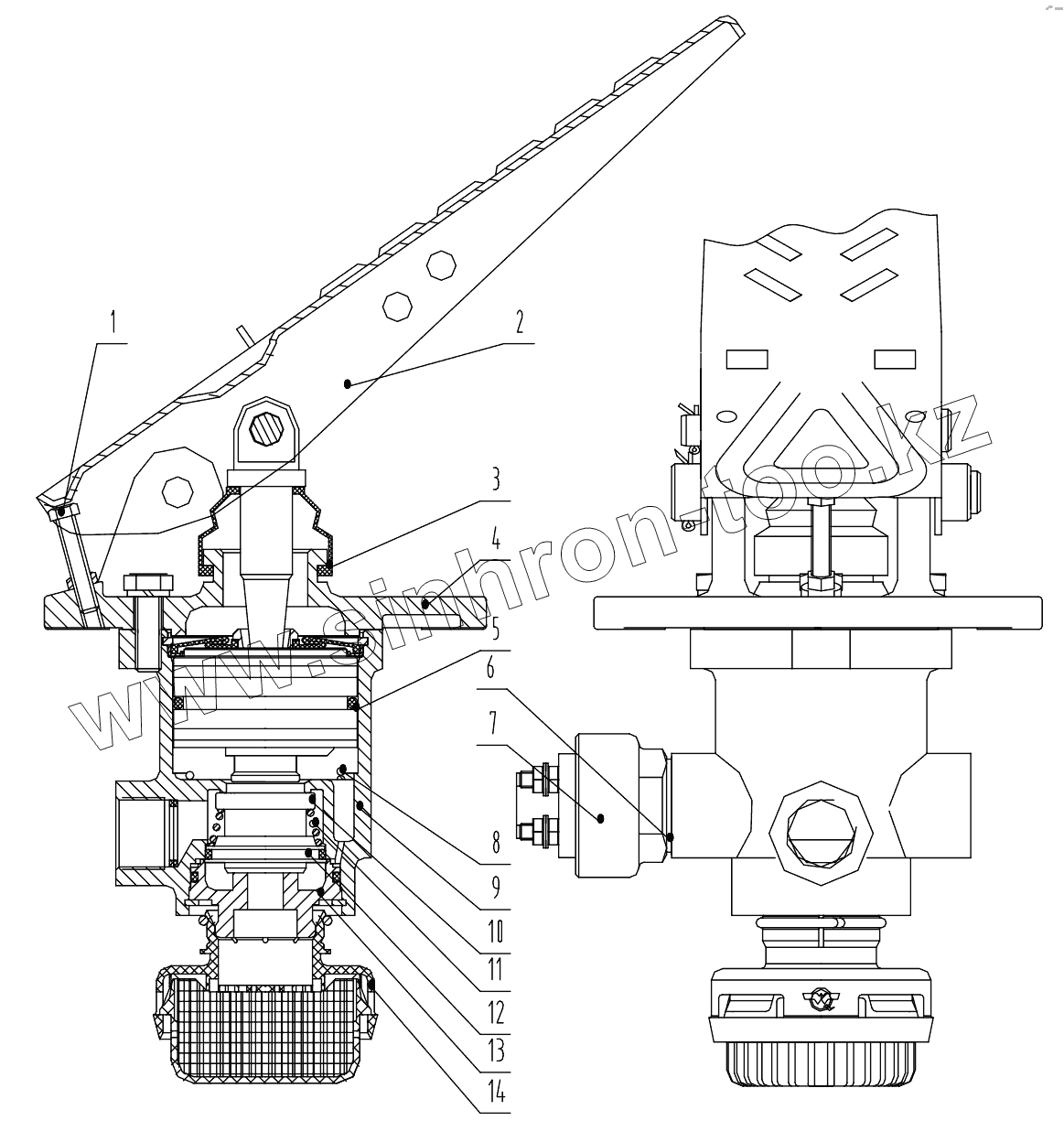 1
2
3
4
5
6
7
8
9
10
11
12
13
14
www.sinhron-too.kz