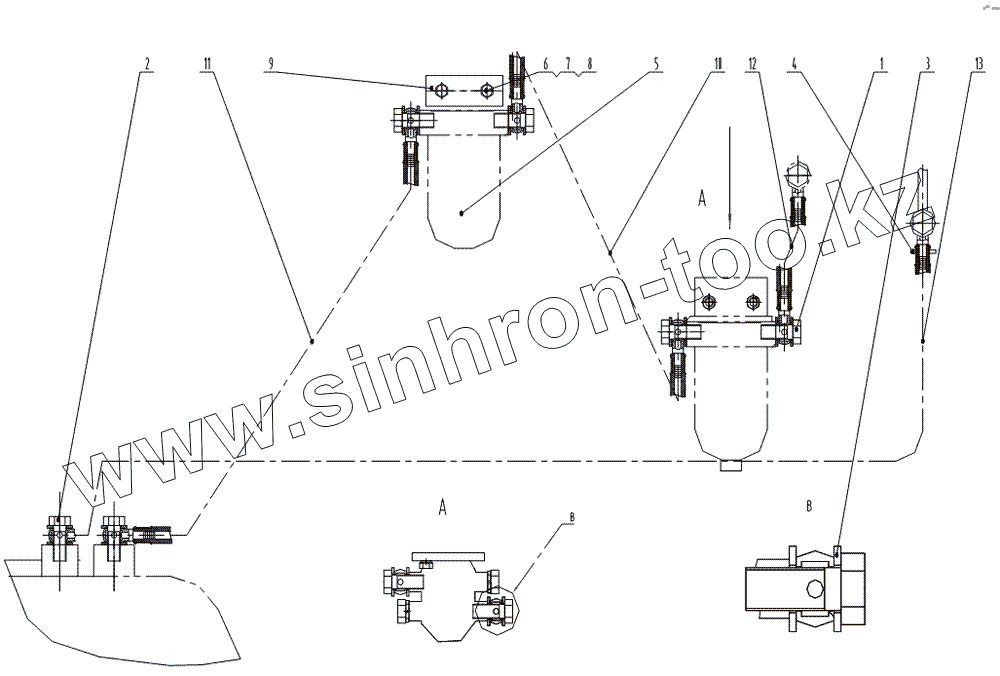 2 11 9 6 7 8 5 10 12 4 1 3 13

A

www.sinhron-too.kz

A

B

B