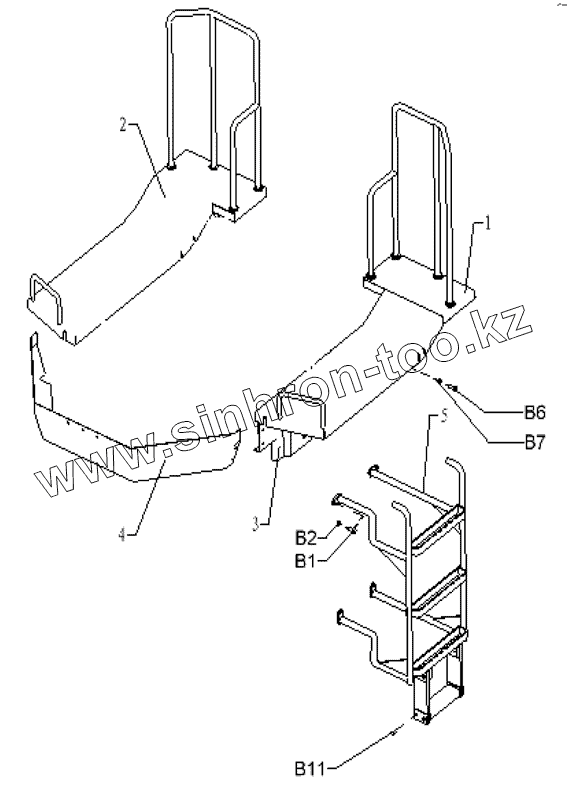 2
1
www.sinhron-too.kz
B6
B7
5
4
3
B2
B1
B11