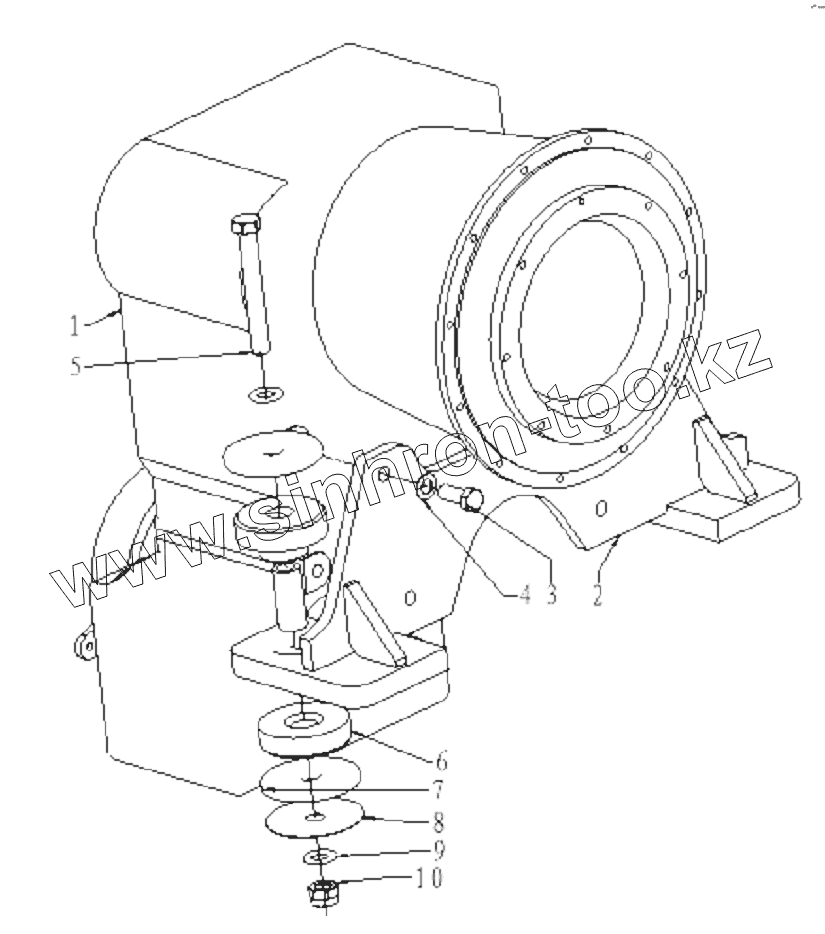 1
5
www.sinhron-too.kz
4
3
2
6
7
8
9
10