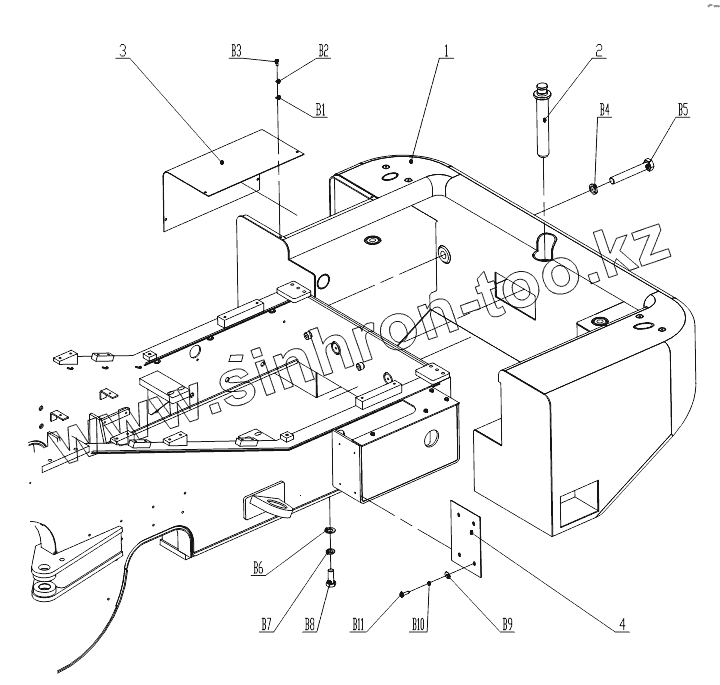 3
B3
B2
B1
1
2
B4
B5
www.sinhron-too.kz
B6
B7
B8
B11
B10
B9
4