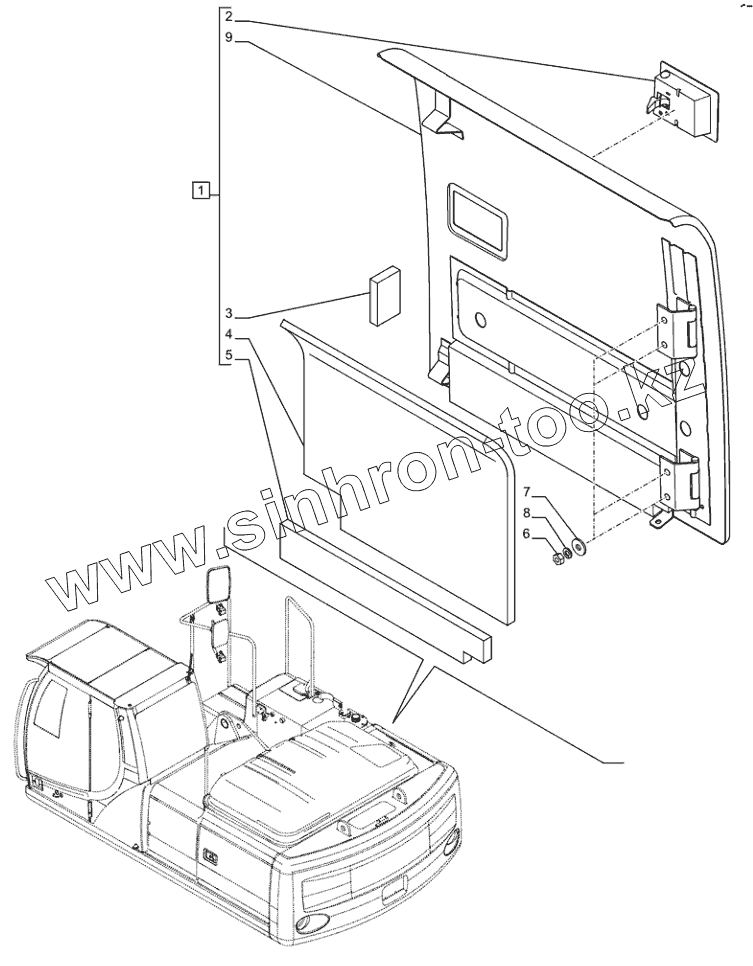 2
9
1
3
4
5
7
8
6
www.sinhron-too.kz