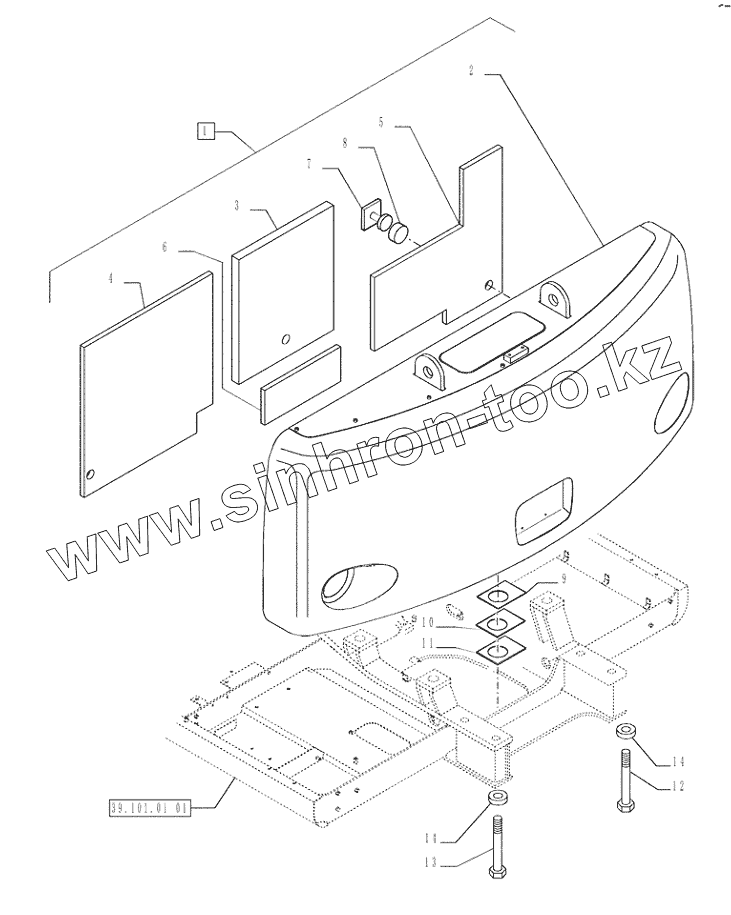 1
2
5
8
7
3
6
4
www.simhron-too.kz
9
10
11
14
12
39.101.01 01
14
13