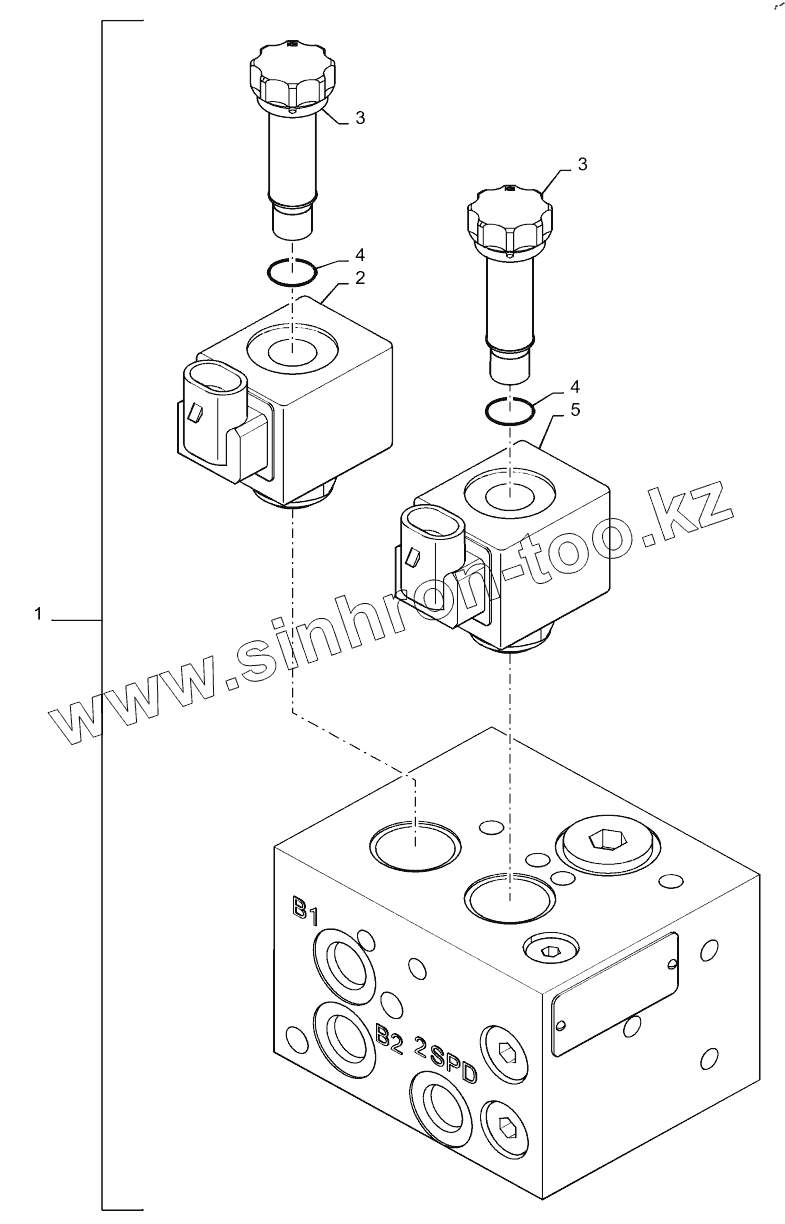 3
3
4
2
4
5
1
www.sinhron-too.kz
B1
B2
2SPD