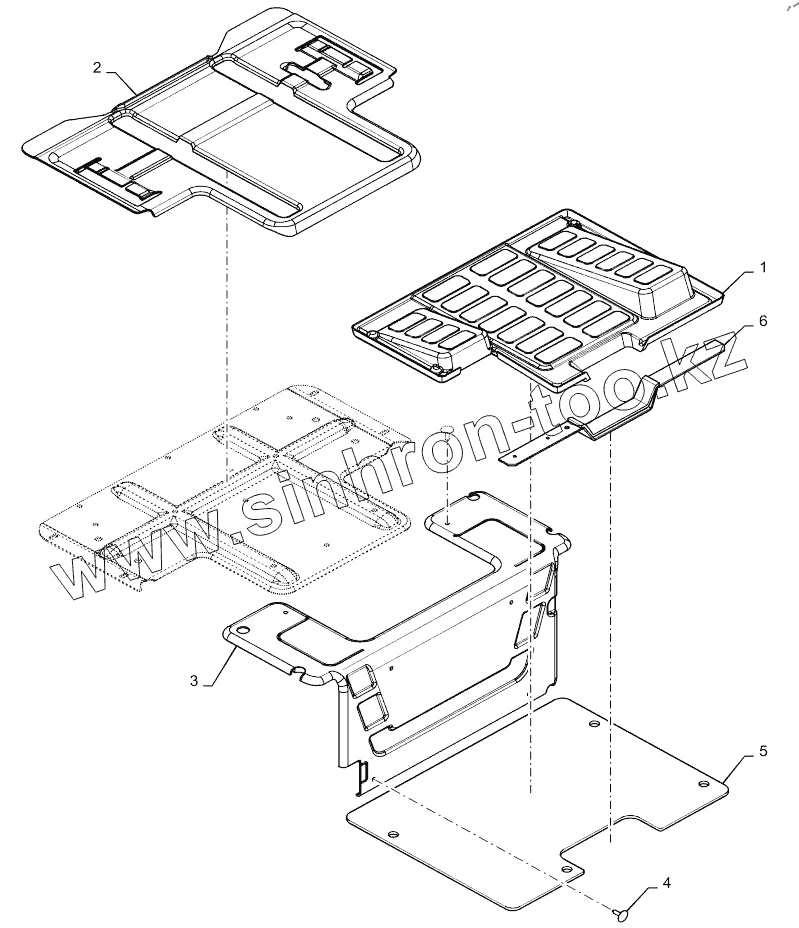 2

1

6

www.sinhron-too.kz

3

5

4