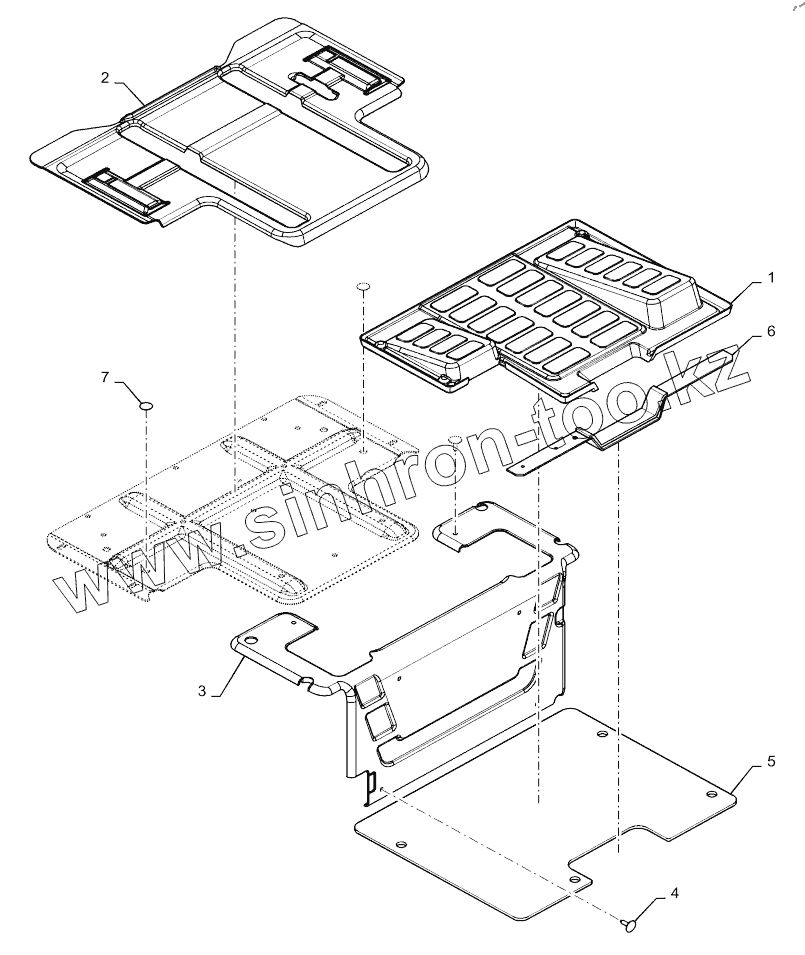 2

1

6

7

www.sinhron-too.kz

3

5

4