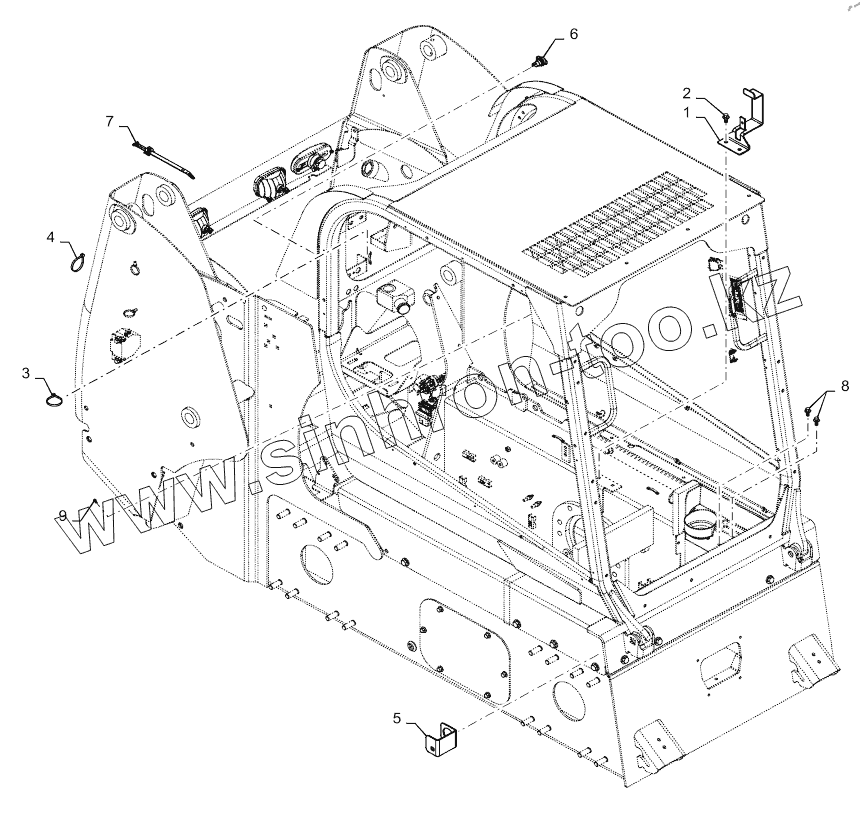 6
2
1
7
4
3
8
9
5
www.sinhron-too.kz