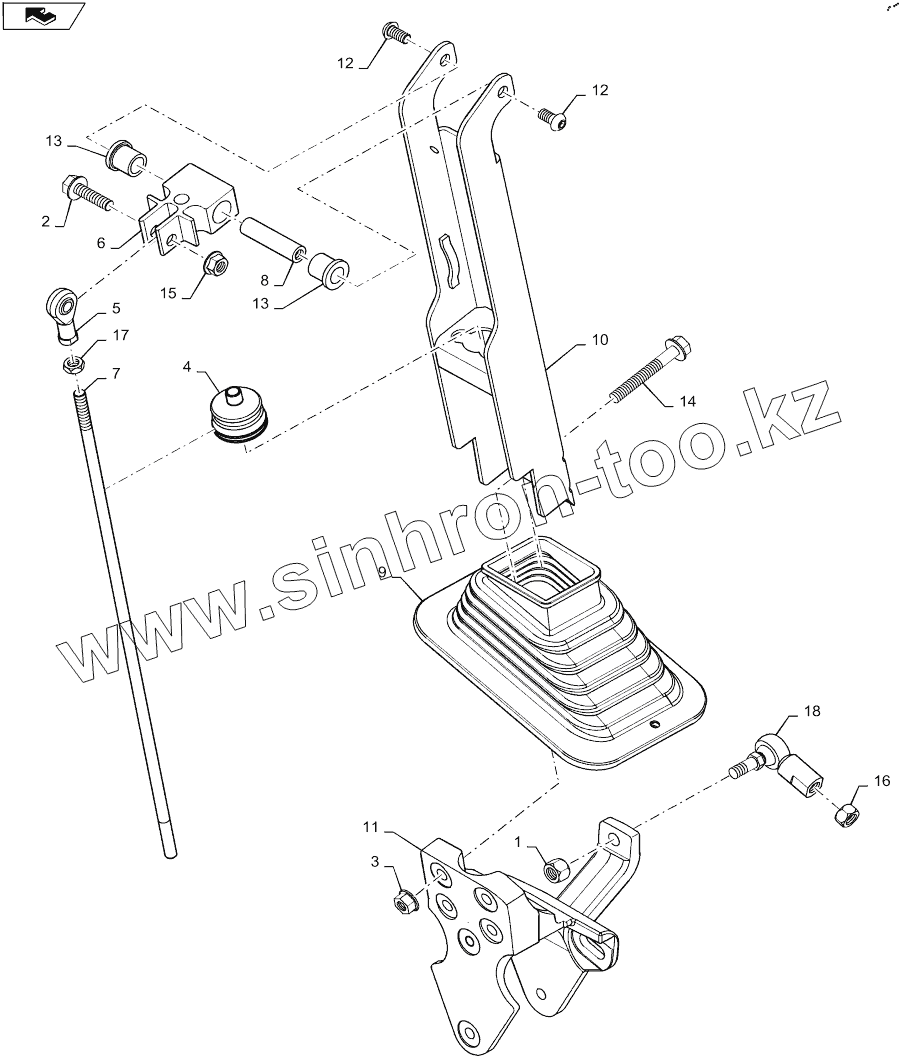 12
12
13
2
6
8
15
13
5
17
7
4
10
14
www.sinhron-too.kz
9
18
16
11
1
3