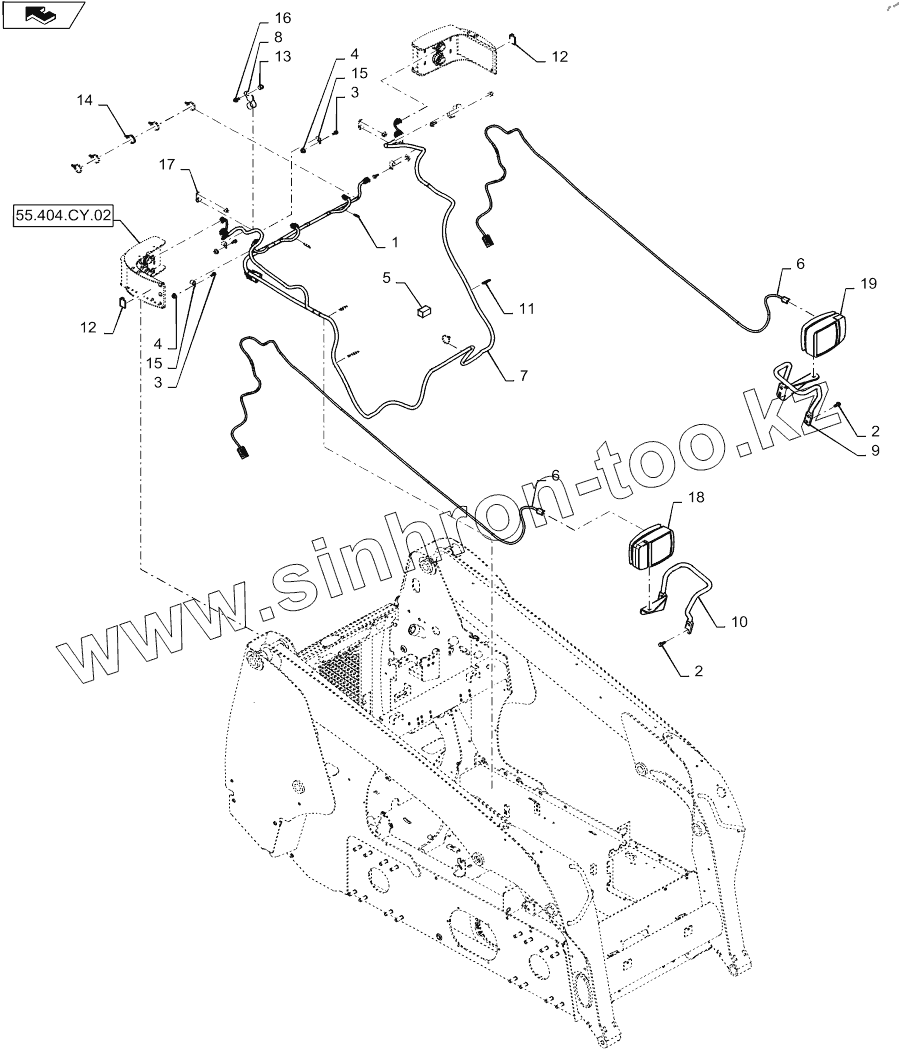 16
8
13
4
15
3
12
14
17
55.404.CY.02
1
5
11
12
4
15
3
7
6
19
2
9
6
18
10
2
www.sinhron-too.kz