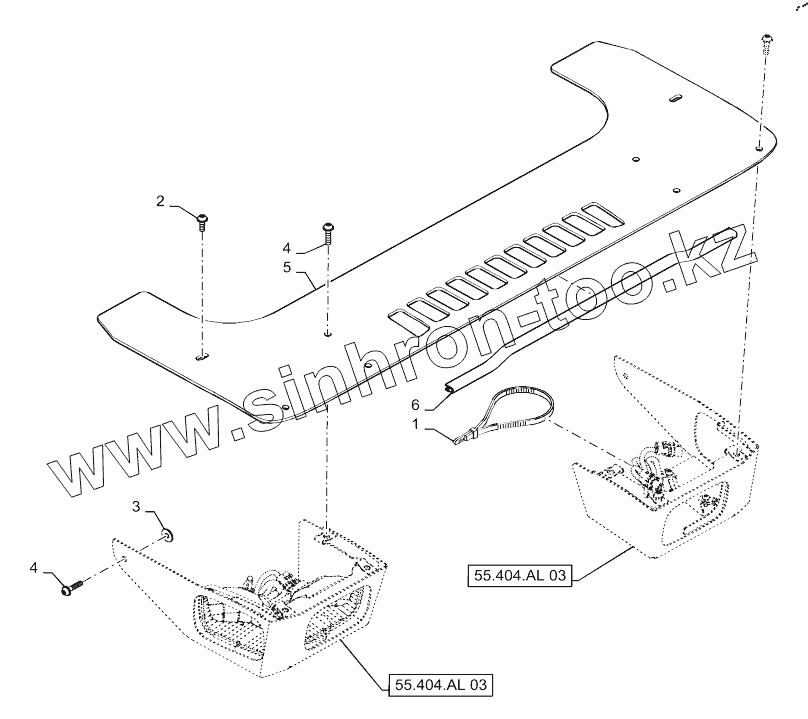 2

4

5

www.sinhron-too.kz

6

1

3

4

55.404.AL 03

55.404.AL 03