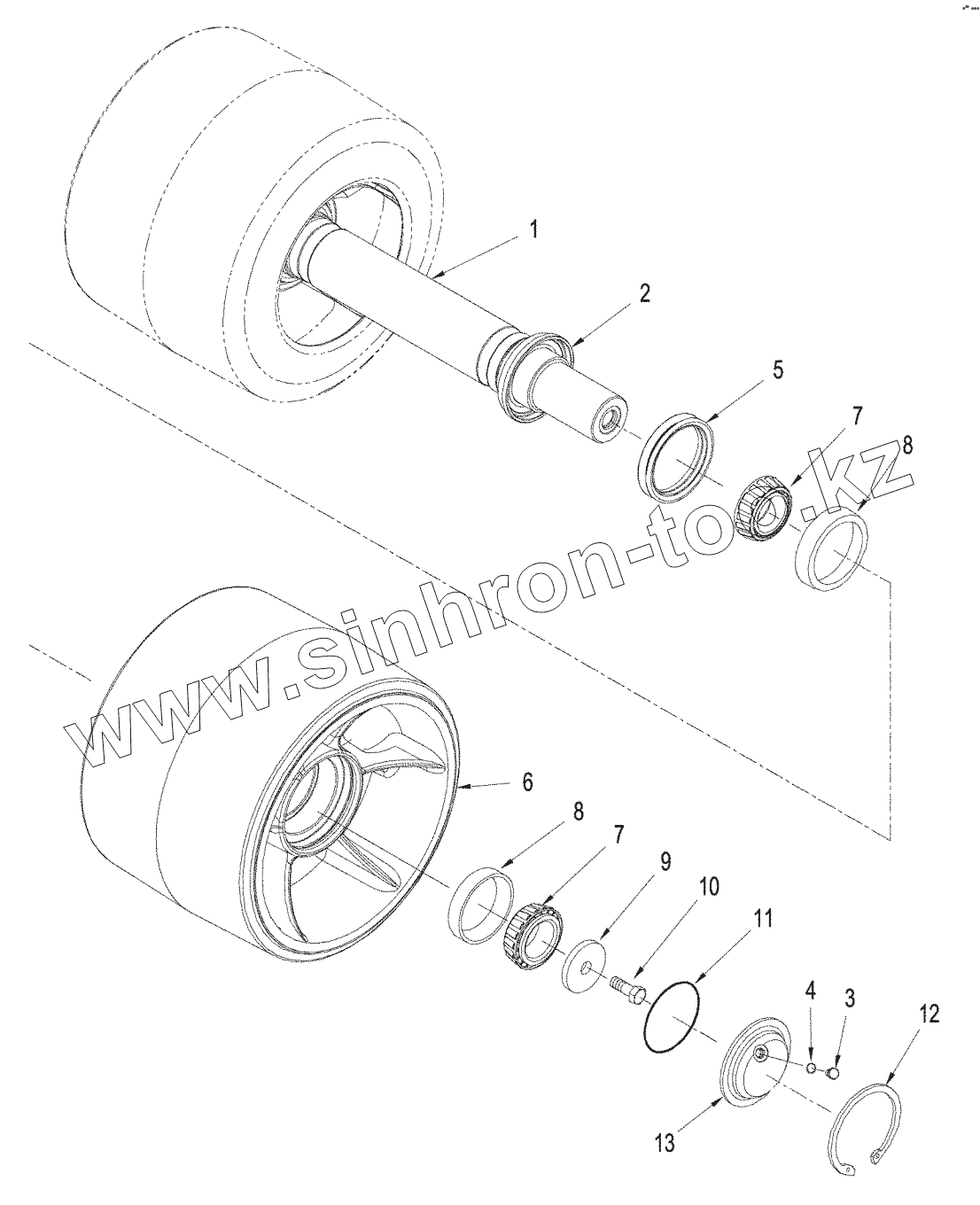 1

2

5

7

8

www.sinhron-to.kz

6

8

7

9

10

11

4

3

12

13