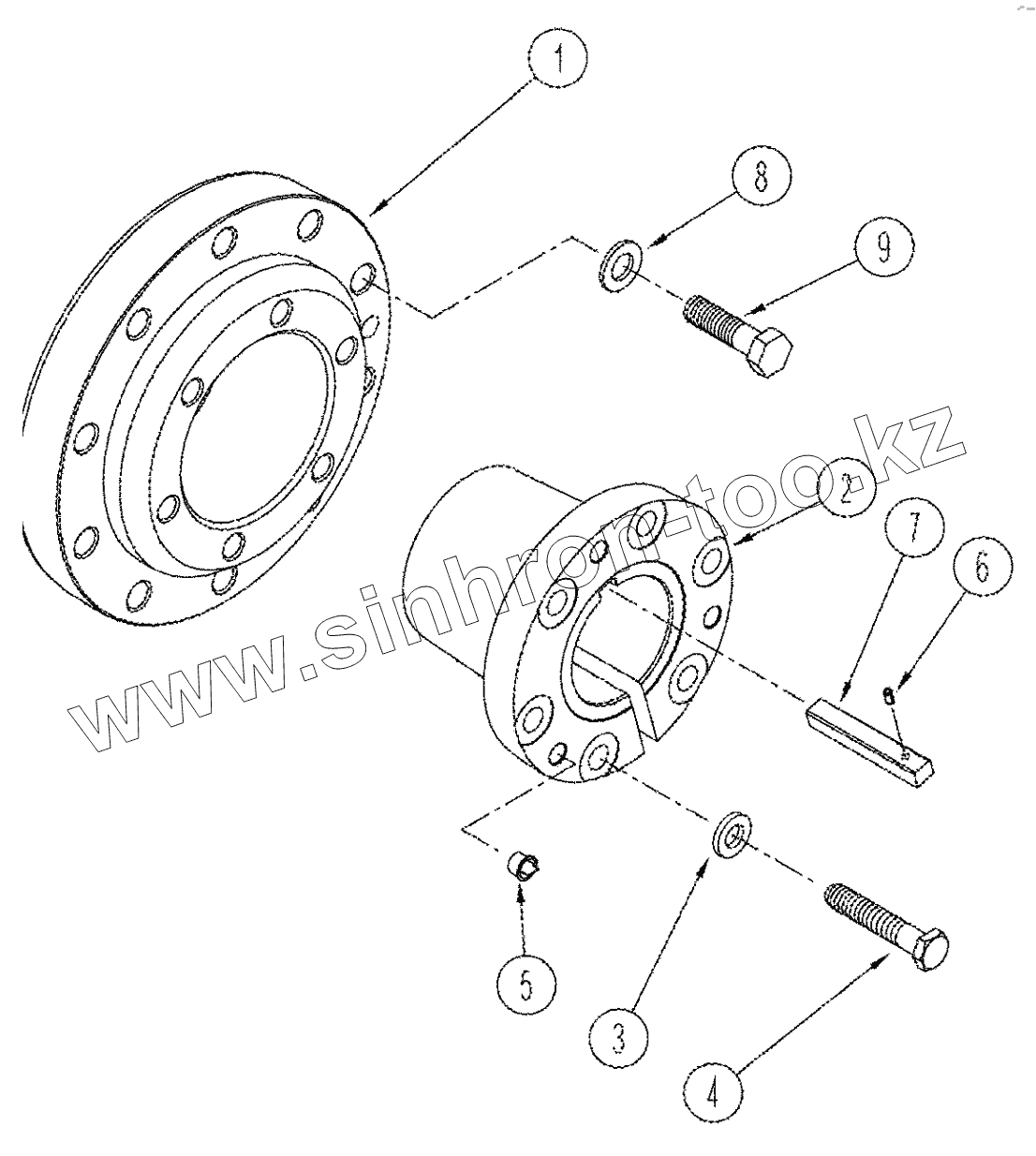 1
8
9
www.sinhron-too.kz
2
7
6
5
3
4