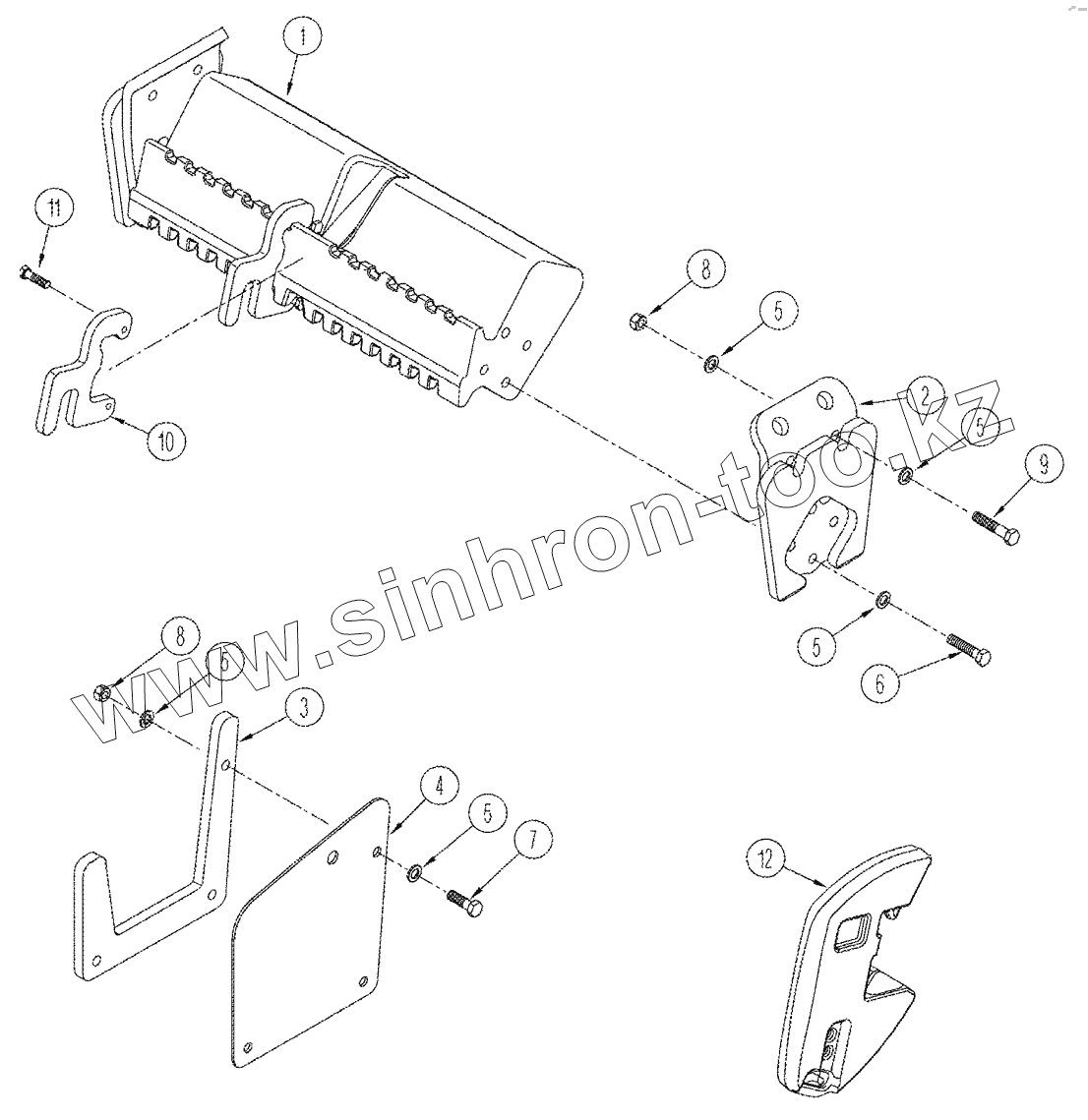 1
11
10
8
5
2
5
9
5
6
8
5
3
4
5
7
12
www.sinhron-too.kz