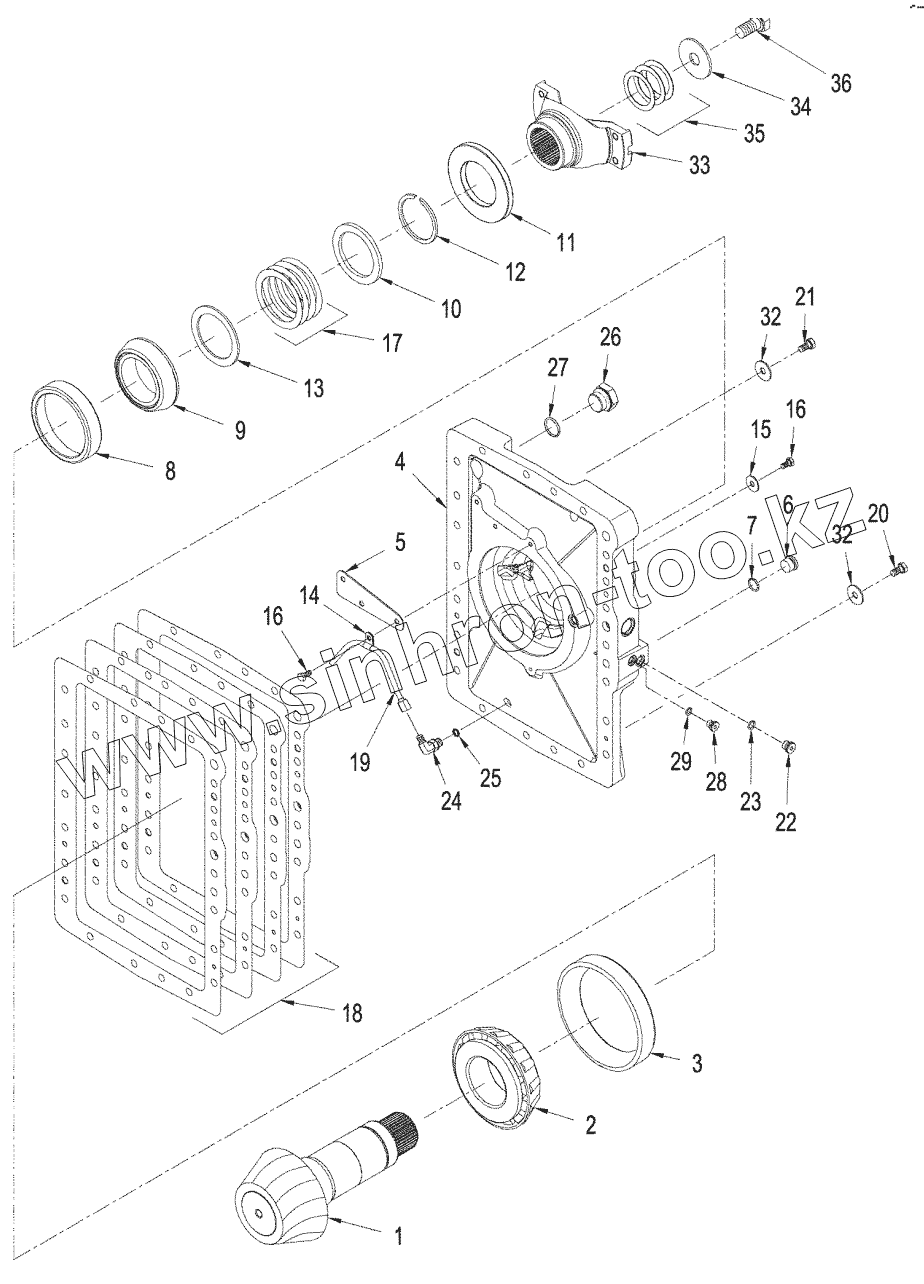 36
34
35
33
11
12
10
17
13
9
8
21
32
26
27
16
15
4
6
20
7
32
5
14
16
19
25
24
29
28
23
22
18
3
2
1
www.sinhron-too.kz