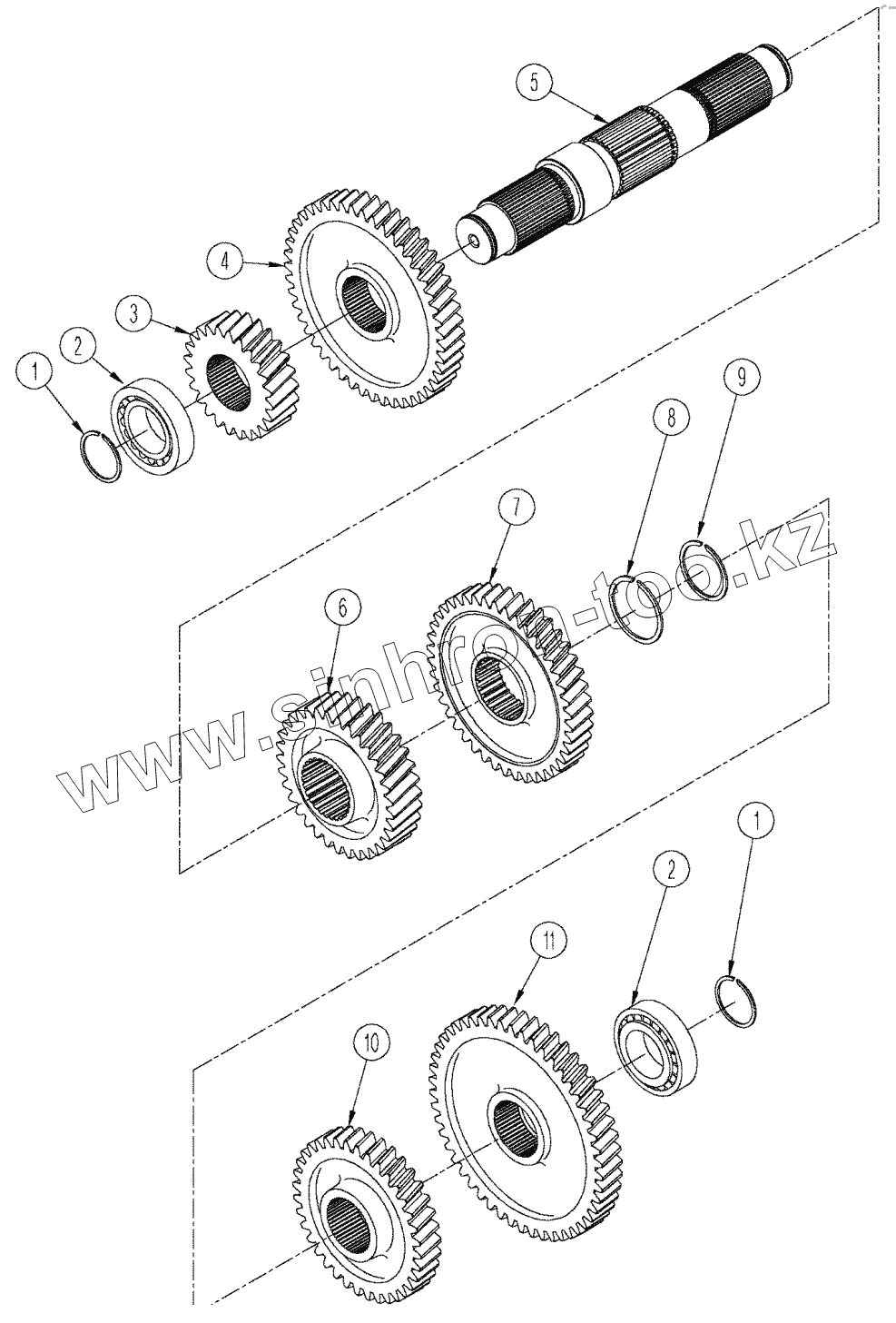 5
4
3
2
1
9
8
7
6
www.sinhron-too.kz
1
2
11
10