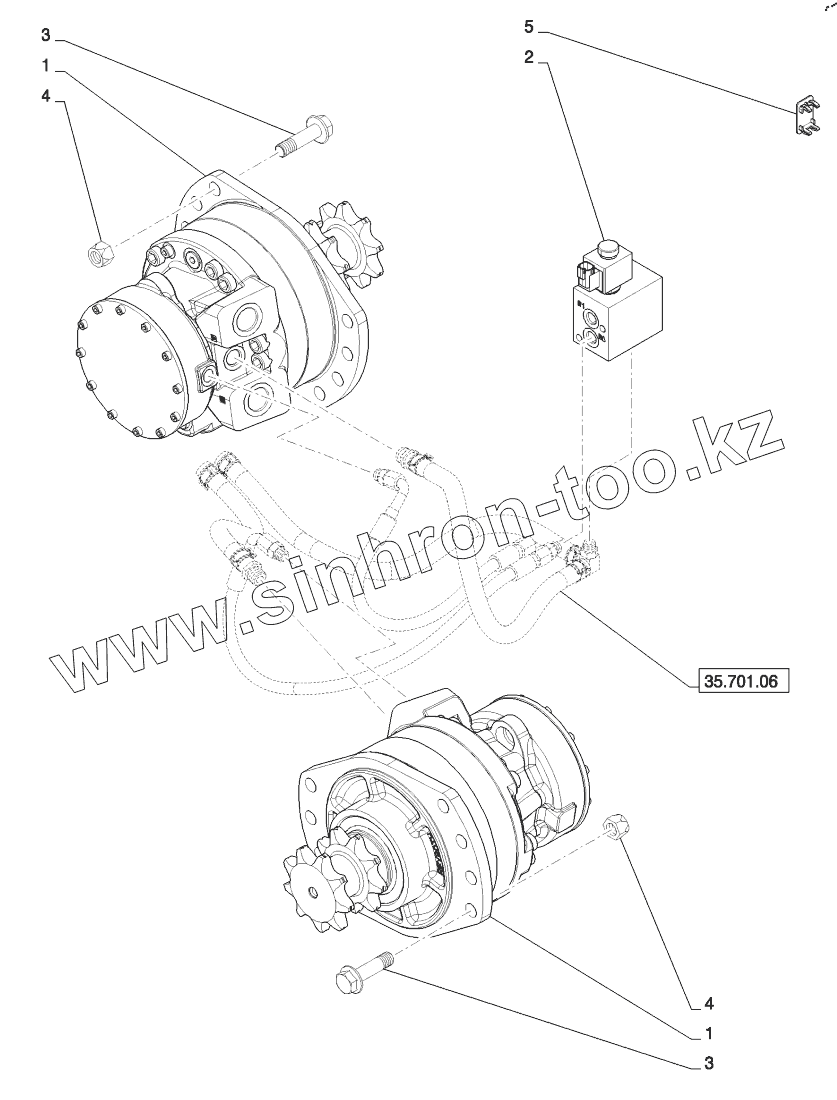 3
1
4
5
2
www.sinhron-too.kz
35.701.06
4
1
3