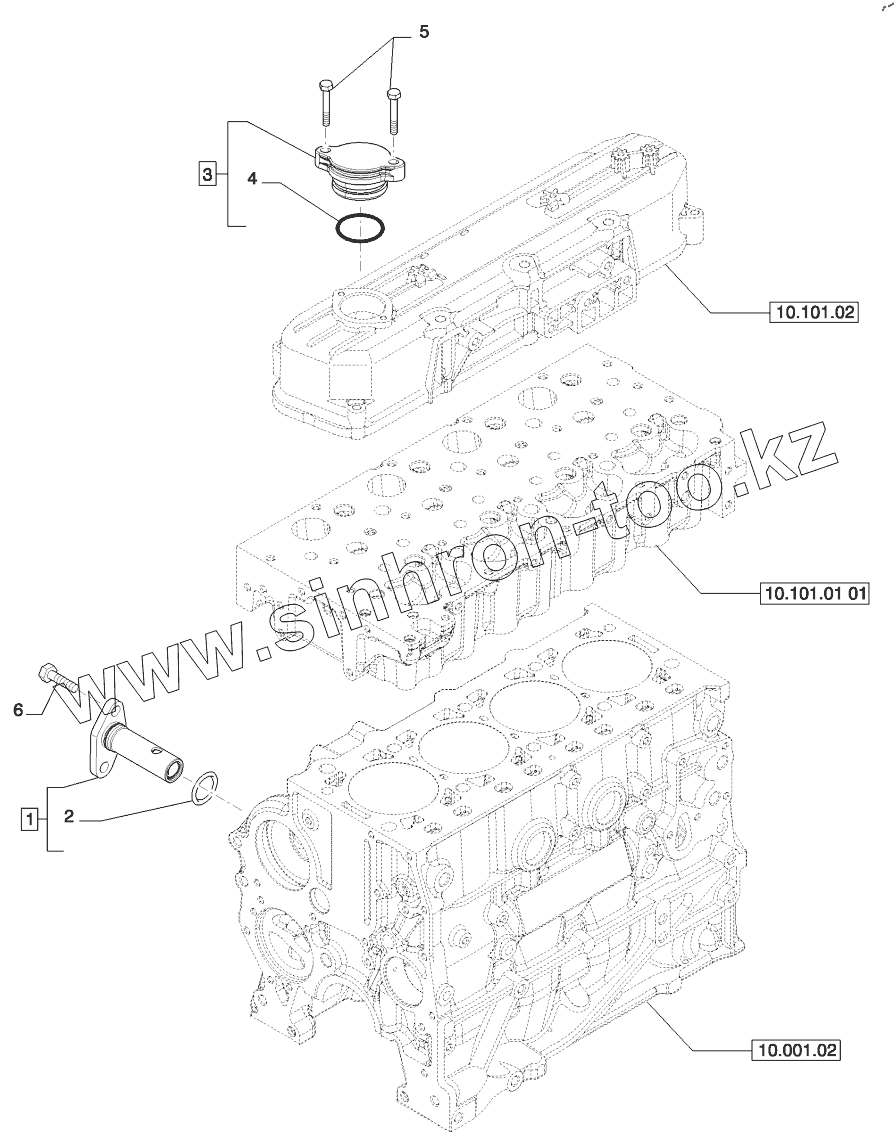 5
3
4
10.101.02
www.sinhron-too.kz
10.101.01 01
6
1
2
10.001.02