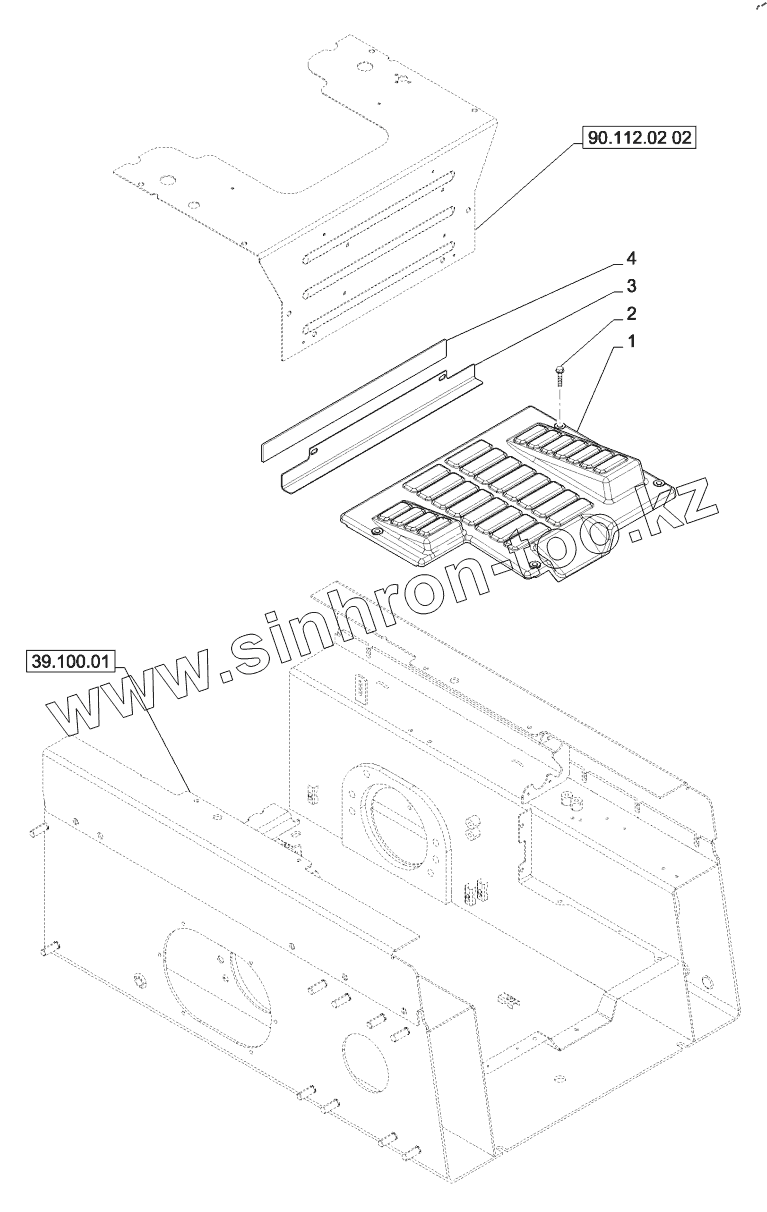 90.112.02 02

4
3
2
1

www.sinhron-too.kz

39.100.01