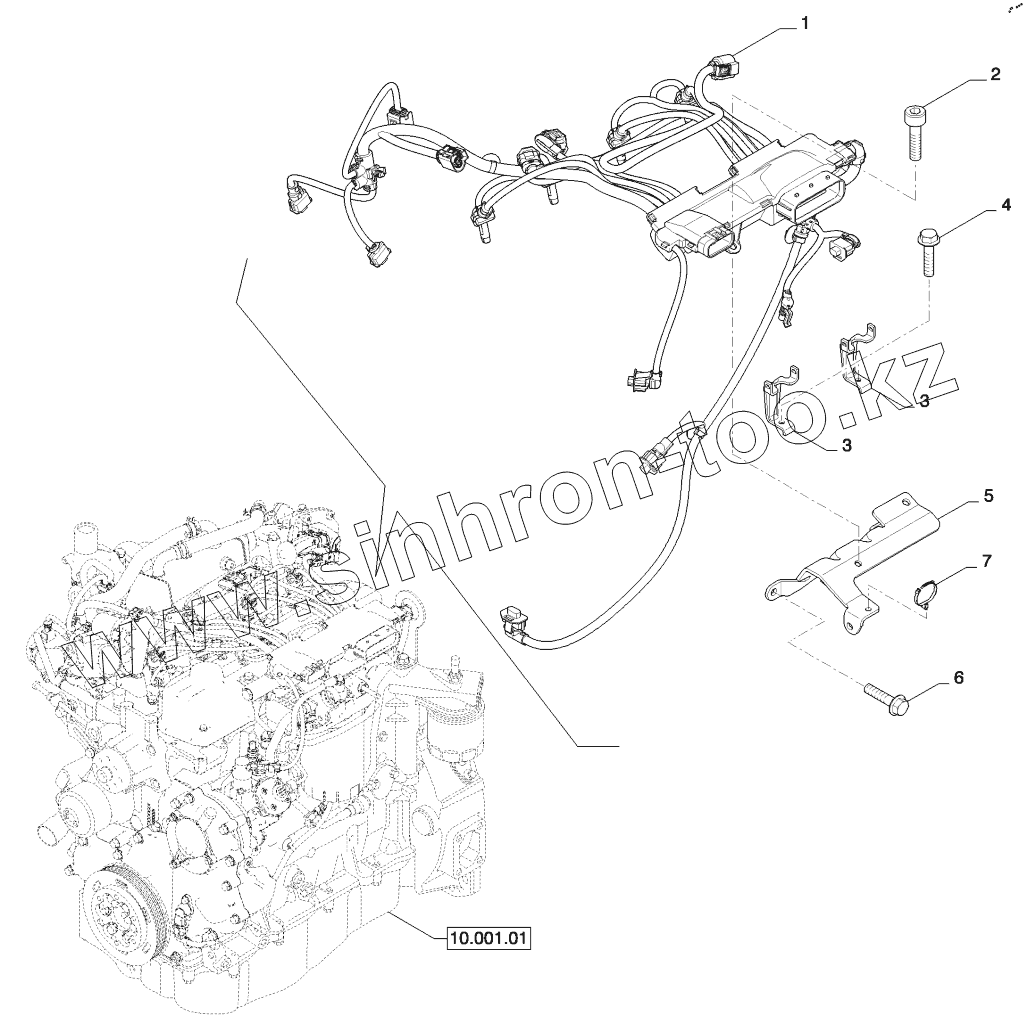 1
2
4
3
3
5
7
6
10.001.01
www.sinhron-too.kz